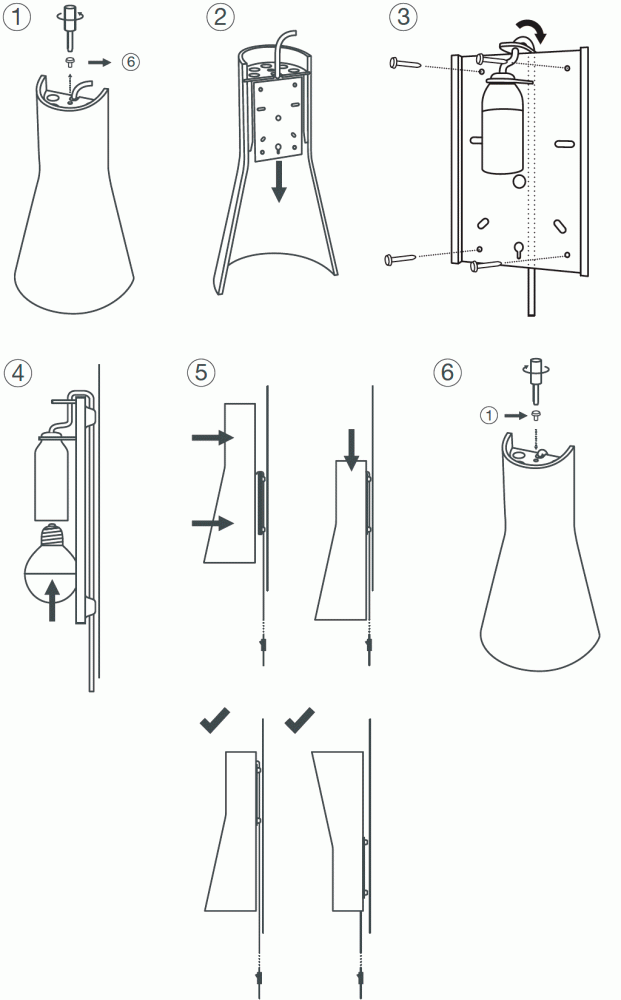 ①
⑥
②
③
④
⑤
⑥
①