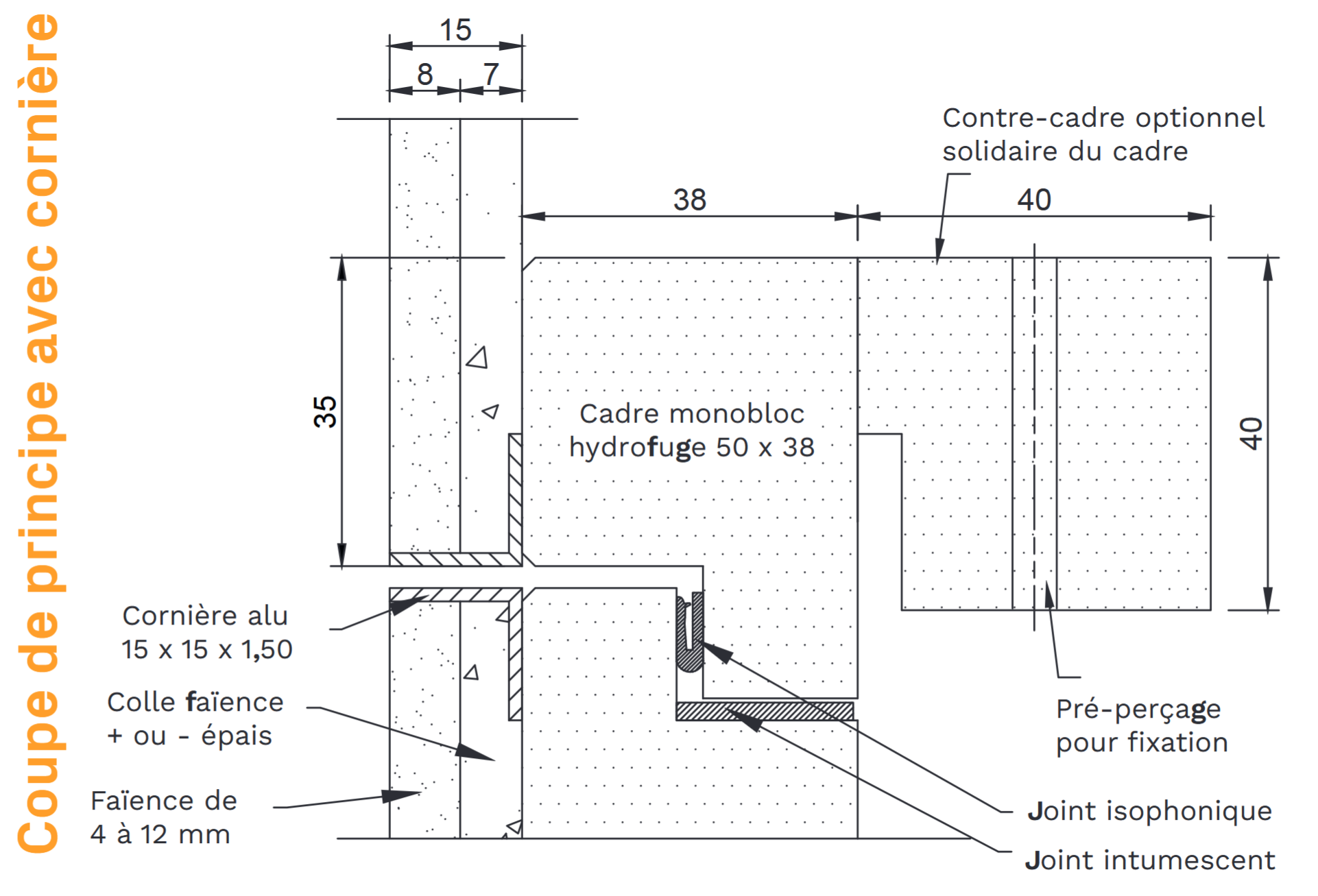 Coupe de principe avec cornière

15

8

7

Contre-cadre optionnel solidaire du cadre

38

40

35

Cadre monobloc hydrofuge 50 x 38

40

Cornière alu 15 x 15 x 1,50

Colle faïence + ou - épais

Faïence de 4 à 12 mm

Pré-perçage pour fixation

Joint isophonique

Joint intumescent