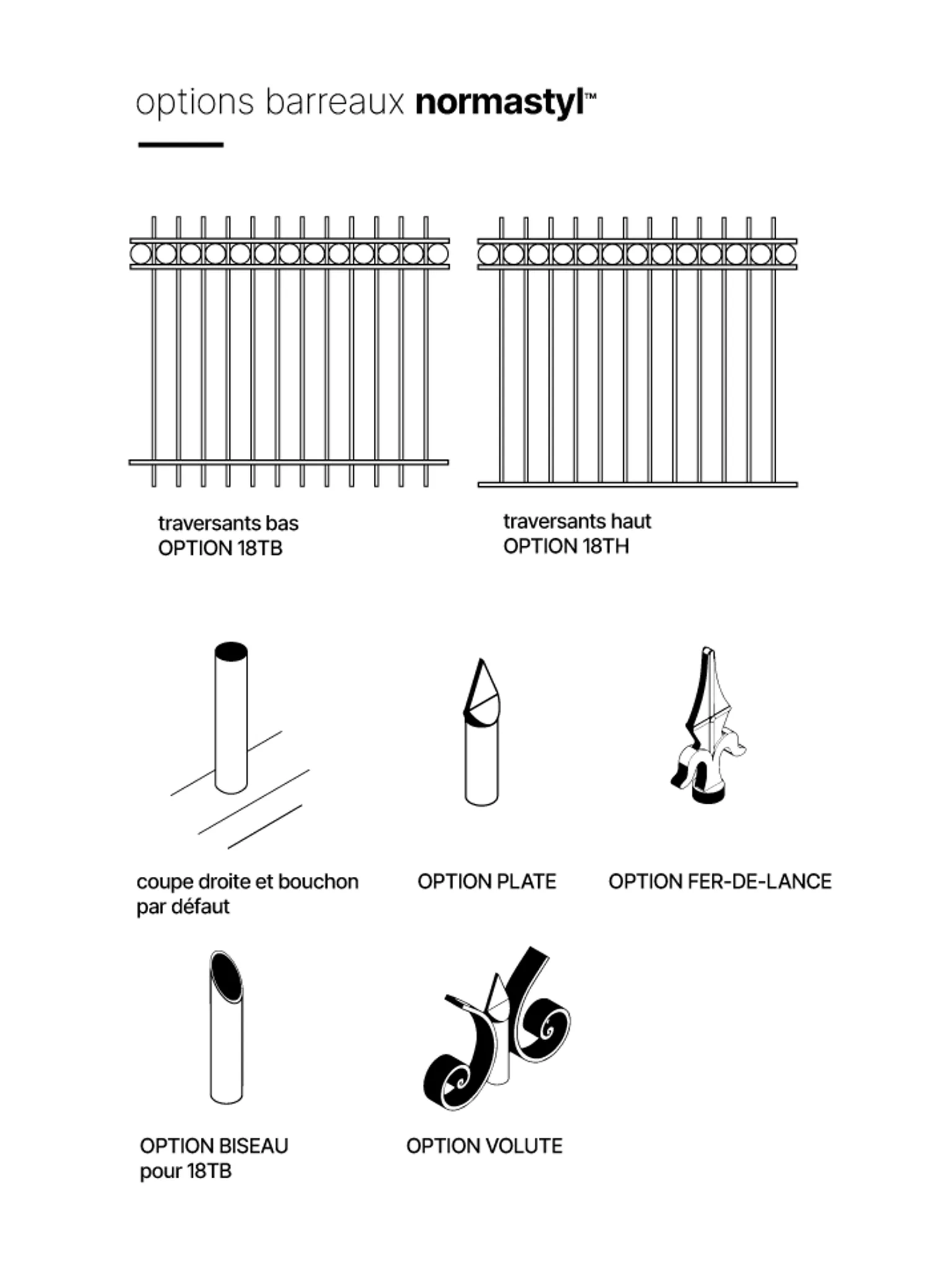 options barreaux normastyl™

traversants bas
OPTION 18TB

traversants haut
OPTION 18TH

coupe droite et bouchon par défaut

OPTION PLATE

OPTION FER-DE-LANCE

OPTION BISEAU
pour 18TB

OPTION VOLUTE