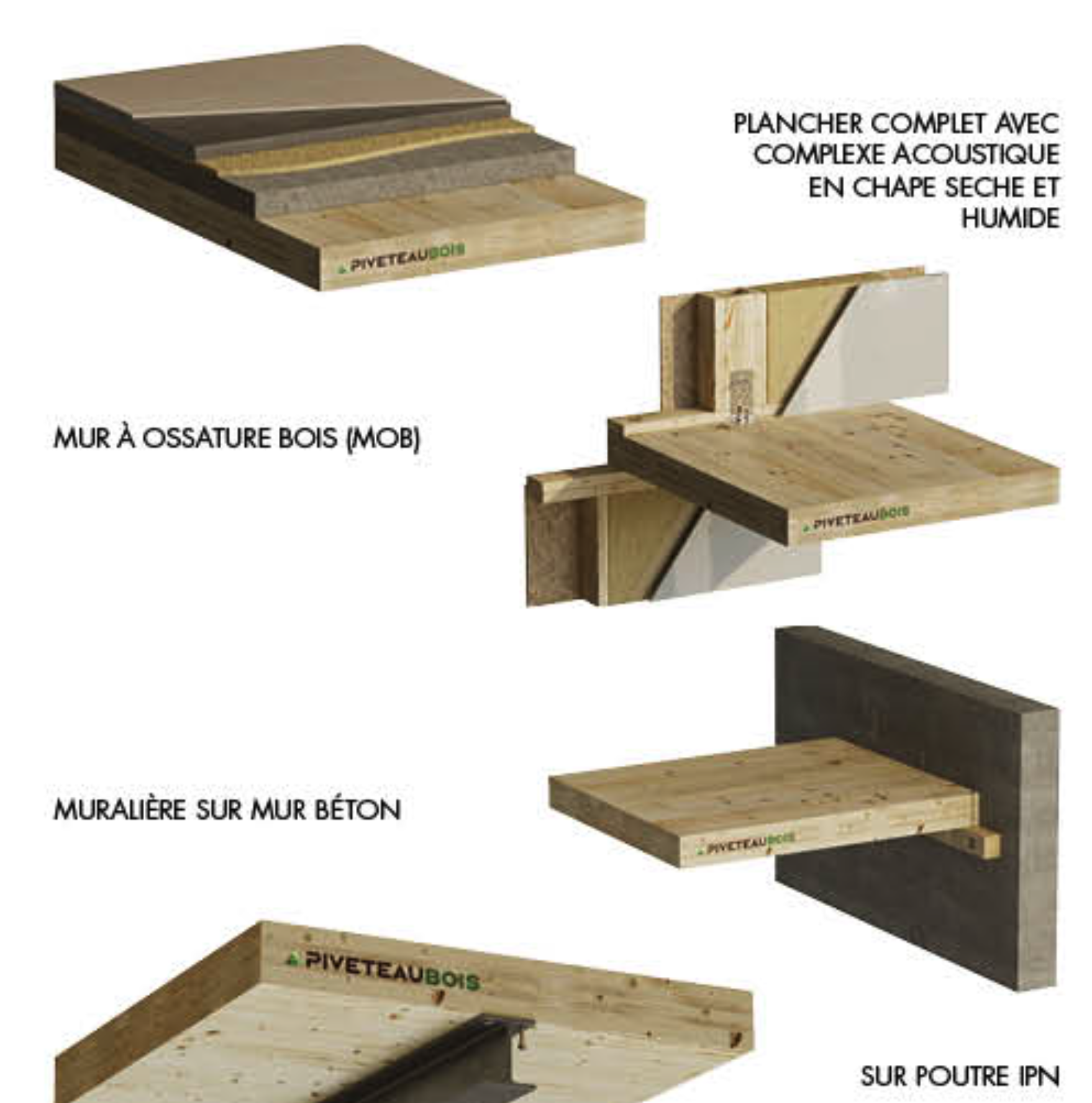 PIVETEAUBOIS

PLANCHER COMPLET AVEC COMPLEXE ACOUSTIQUE EN CHAPE SECHE ET HUMIDE

MUR À OSSATURE BOIS (MOB)

PIVETEAUBOIS

MURALIÈRE SUR MUR BÉTON

PIVETEAUBOIS

PIVETEAUBOIS

SUR POUTRE IPN