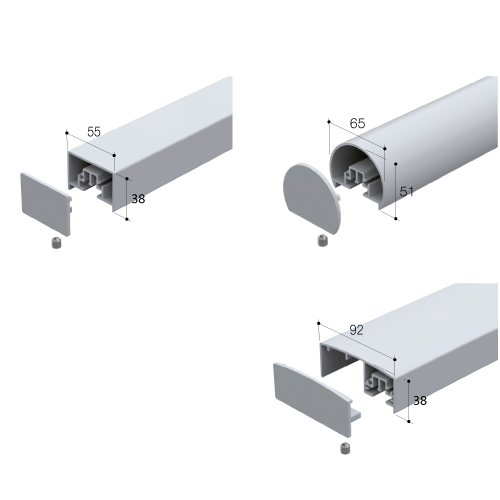 55
38

65
51

92
38