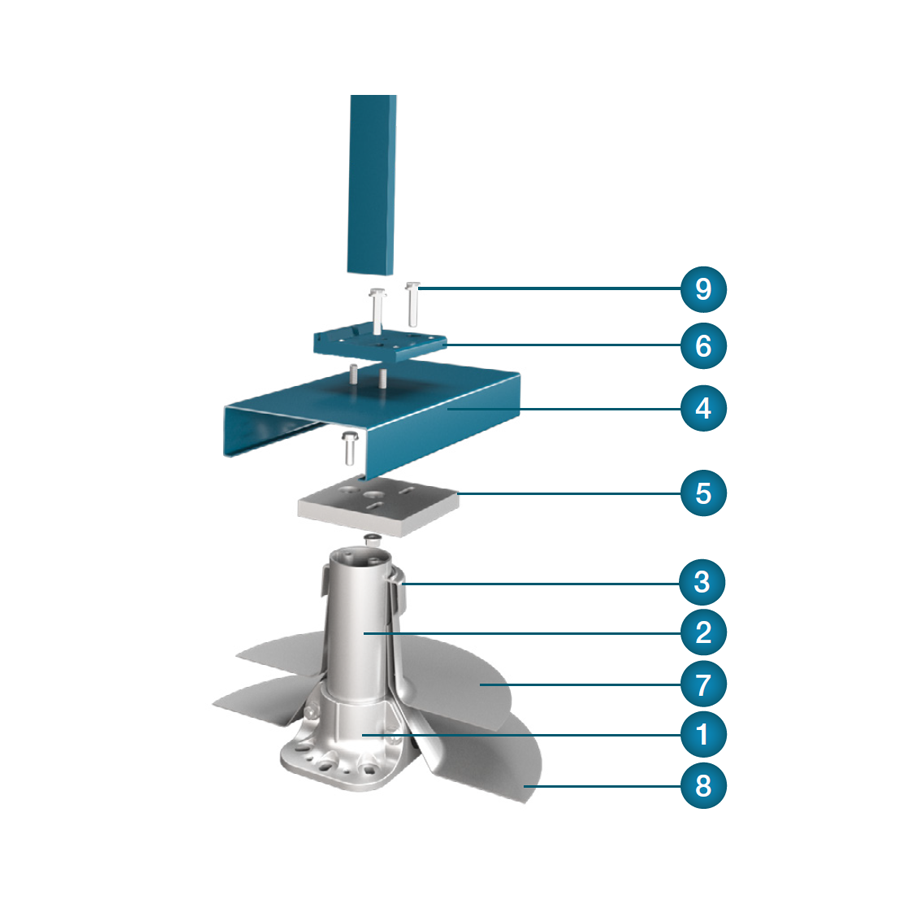 9
6
4
5
3
2
7
1
8