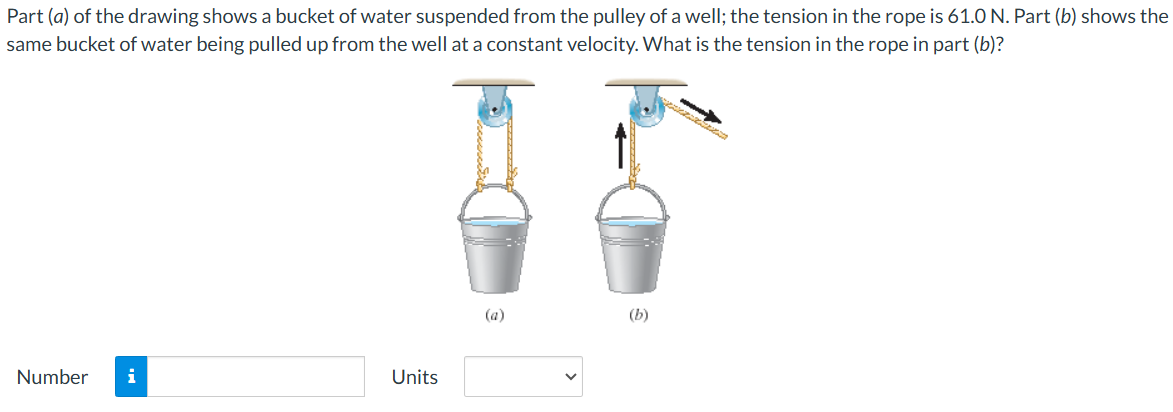 Part (a) of the drawing shows a bucket of water suspended from the pulley of a well; the tension in the rope is 61.0 N. Part (b) shows the same bucket of water being pulled up from the well at a constant velocity. What is the tension in the rope in part (b)?

(a)

(b)

Number i

Units