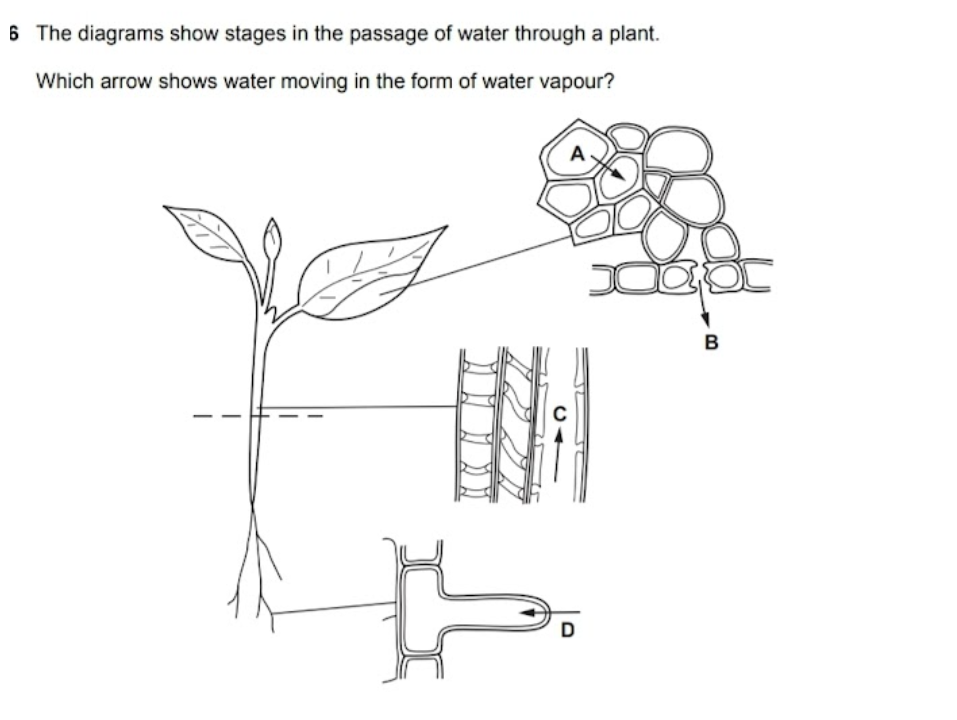 6 The diagrams show stages in the passage of water through a plant.

Which arrow shows water moving in the form of water vapour?

A

B

C

D