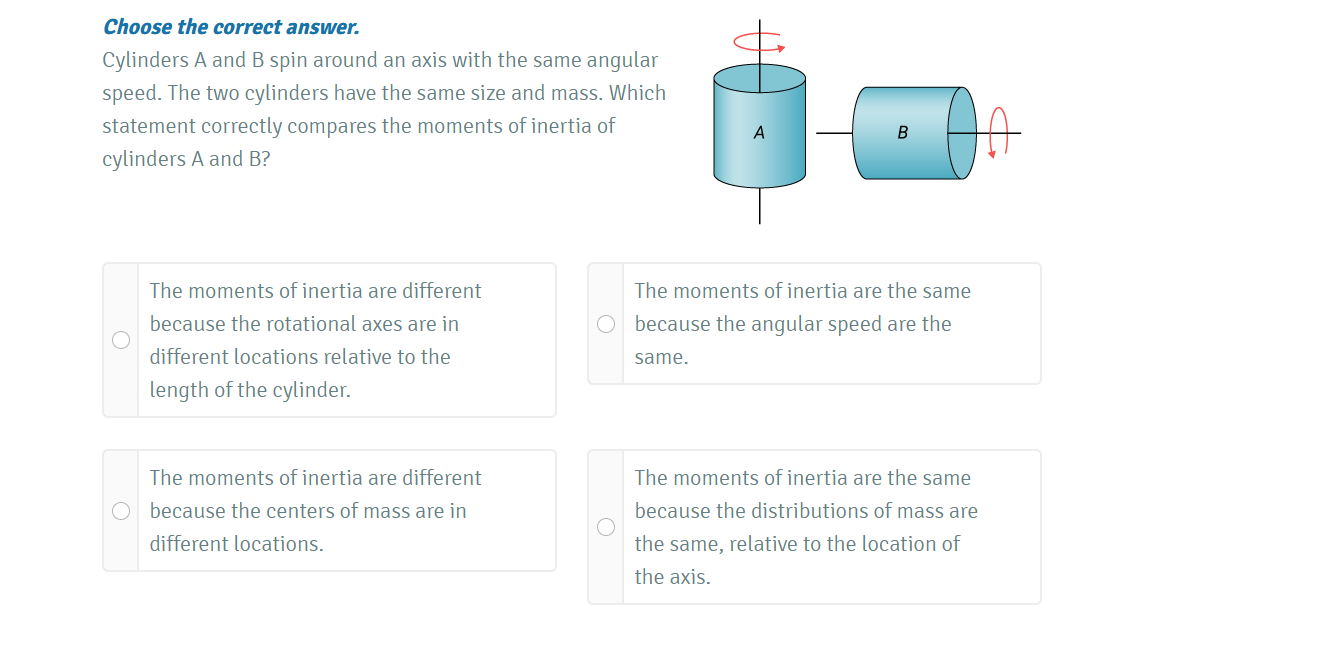 Choose the correct answer.

Cylinders A and B spin around an axis with the same angular speed. The two cylinders have the same size and mass. Which statement correctly compares the moments of inertia of cylinders A and B?

A

B

The moments of inertia are different because the rotational axes are in different locations relative to the length of the cylinder.

The moments of inertia are the same because the angular speed are the same.

The moments of inertia are different because the centers of mass are in different locations.

The moments of inertia are the same because the distributions of mass are the same, relative to the location of the axis.