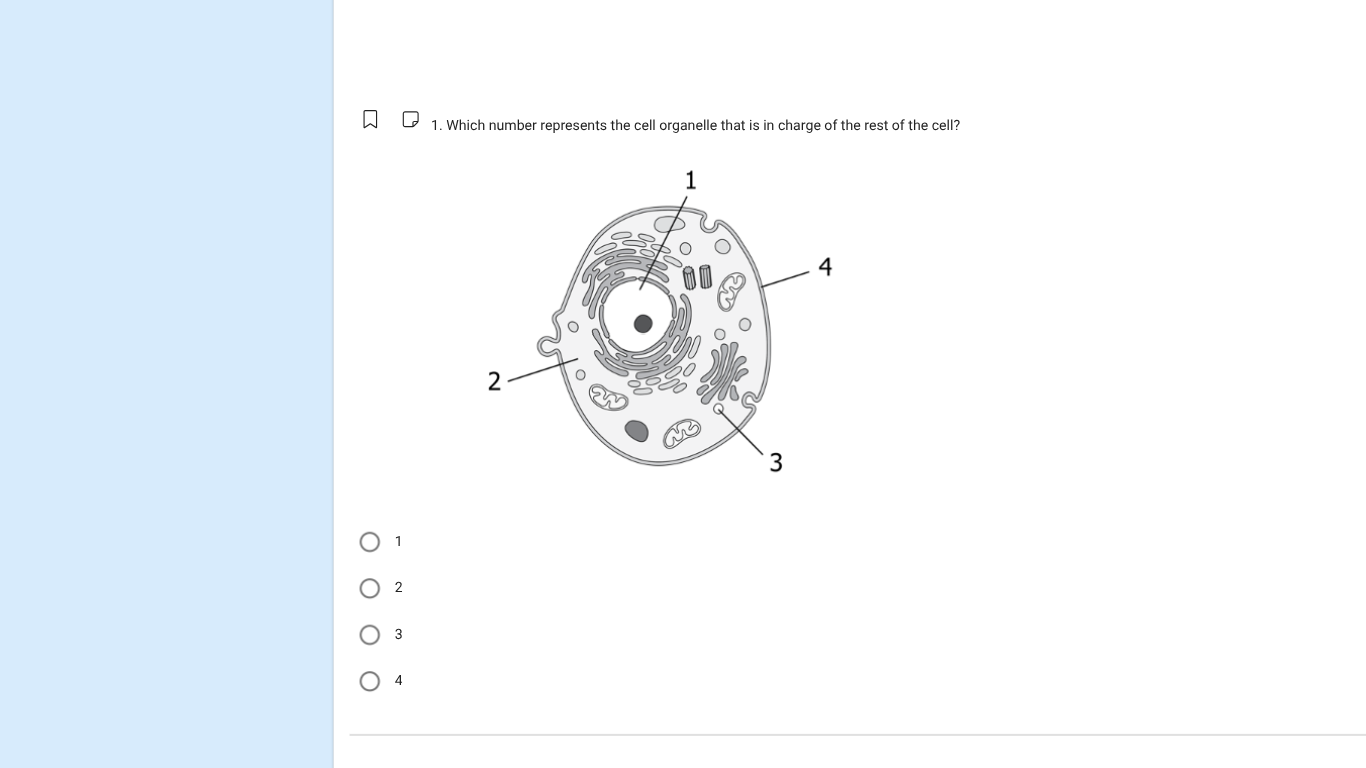 1. Which number represents the cell organelle that is in charge of the rest of the cell?

1

4

2

3

1

2

3

4