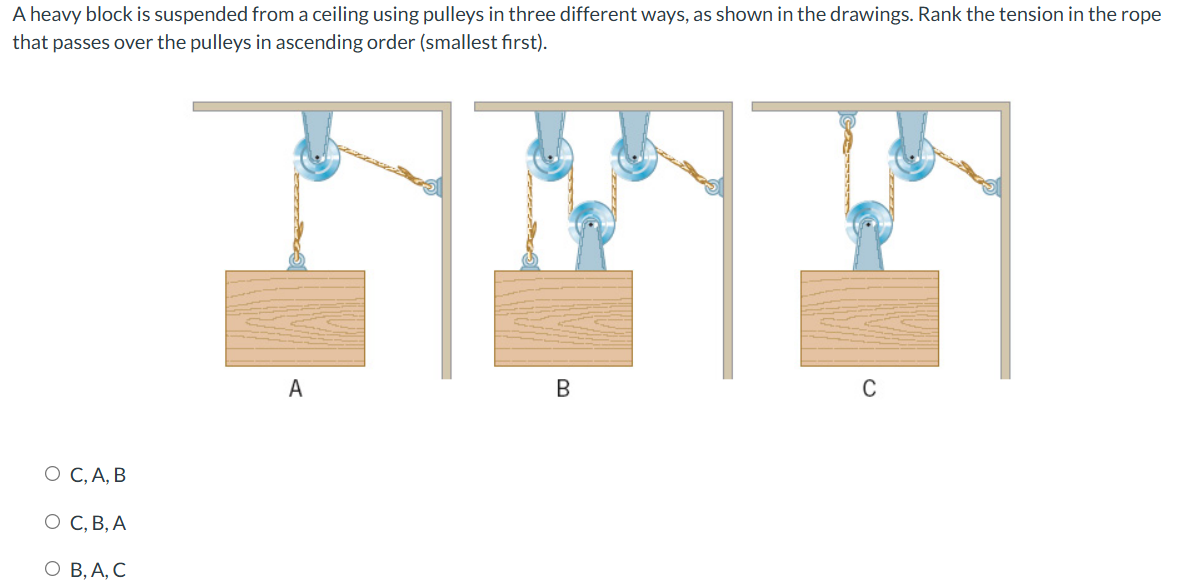 A heavy block is suspended from a ceiling using pulleys in three different ways, as shown in the drawings. Rank the tension in the rope that passes over the pulleys in ascending order (smallest first).

A

B

C

○ C, A, B

○ C, B, A

○ B, A, C