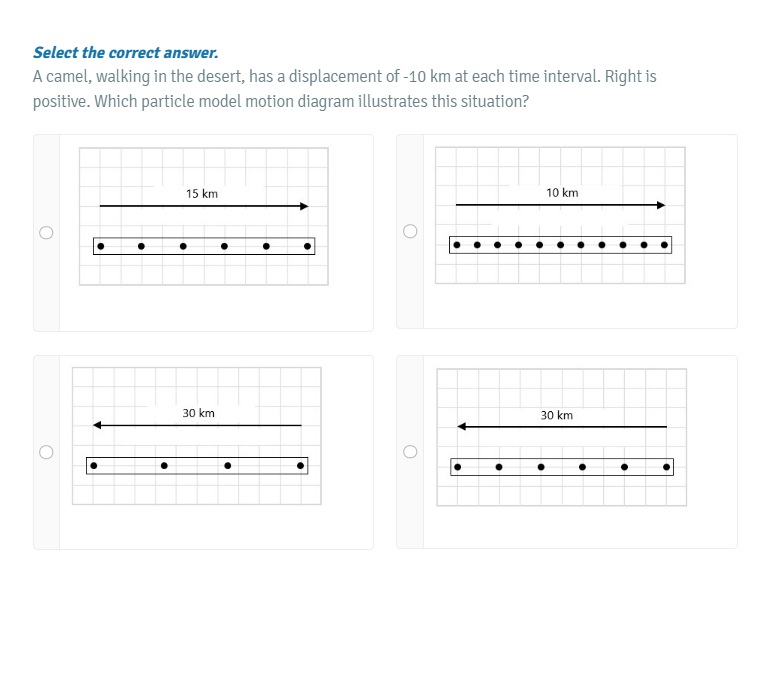 Select the correct answer.
A camel, walking in the desert, has a displacement of -10 km at each time interval. Right is positive. Which particle model motion diagram illustrates this situation?

15 km

10 km

30 km

30 km