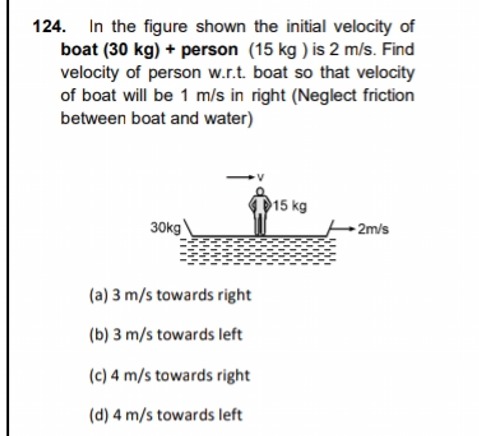 124. In the figure shown the initial velocity of boat (30 kg) + person (15 kg ) is 2 m/s. Find velocity of person w.r.t. boat so that velocity of boat will be 1 m/s in right (Neglect friction between boat and water)

v

15 kg

30kg

2m/s

(a) 3 m/s towards right

(b) 3 m/s towards left

(c) 4 m/s towards right

(d) 4 m/s towards left