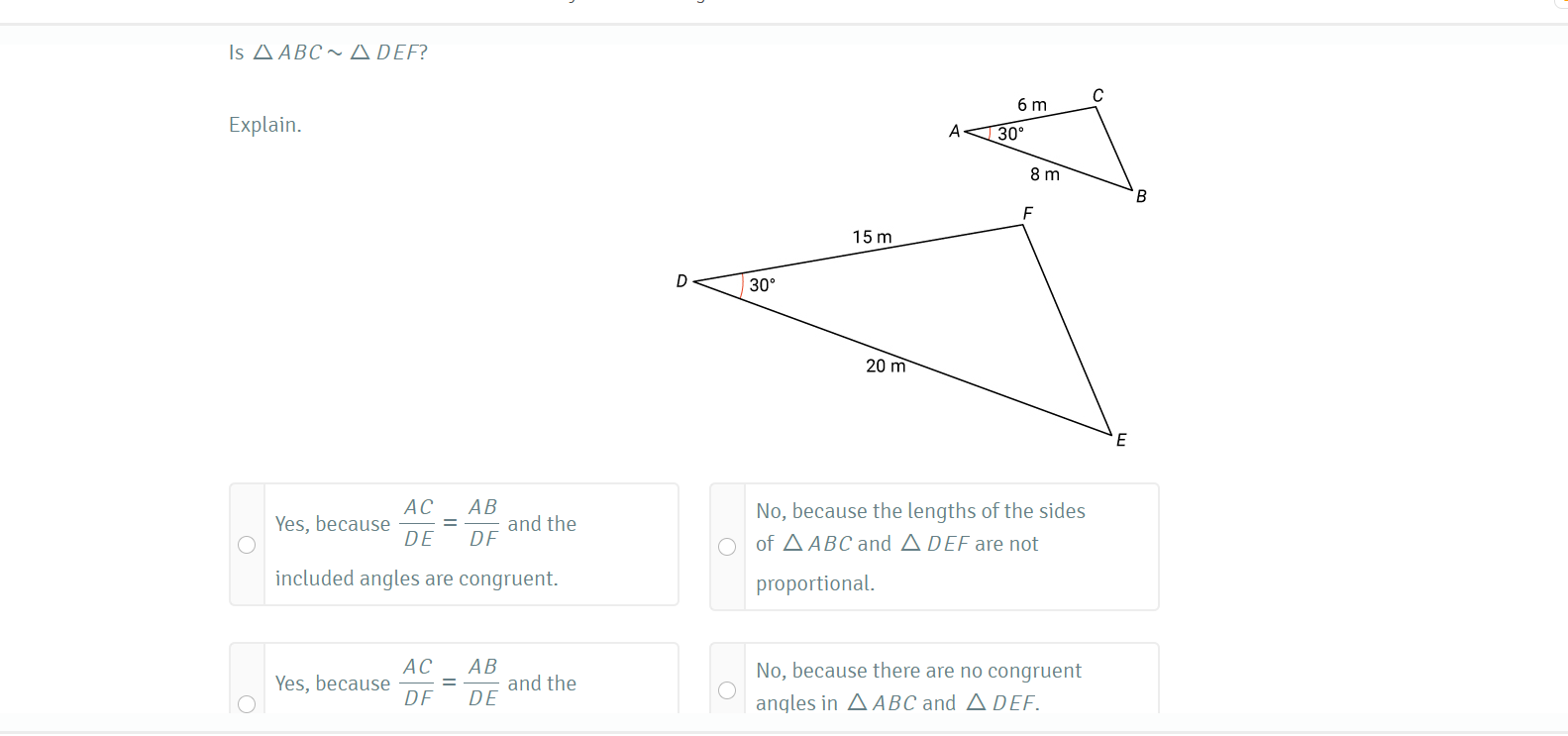 Is $\triangle ABC \sim \triangle DEF$?

Explain.

6 m
C
A
30°
8 m
B
F
15 m
D
30°
20 m
E

Yes, because $\frac{AC}{DE} = \frac{AB}{DF}$ and the included angles are congruent.

No, because the lengths of the sides of $\triangle ABC$ and $\triangle DEF$ are not proportional.

Yes, because $\frac{AC}{DF} = \frac{AB}{DE}$ and the

No, because there are no congruent angles in $\triangle ABC$ and $\triangle DEF$.