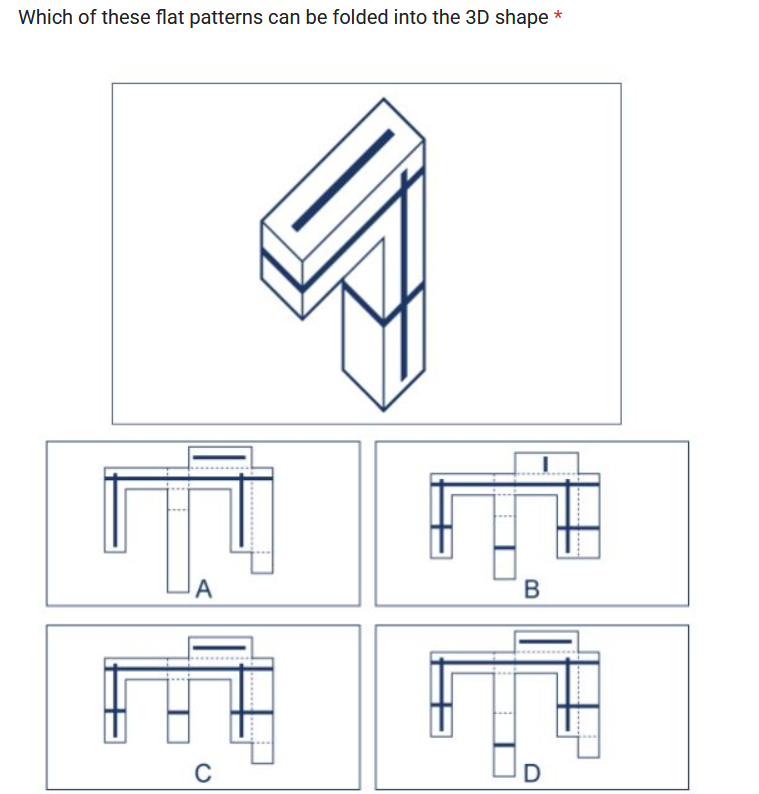 Which of these flat patterns can be folded into the 3D shape *

A

B

C

D