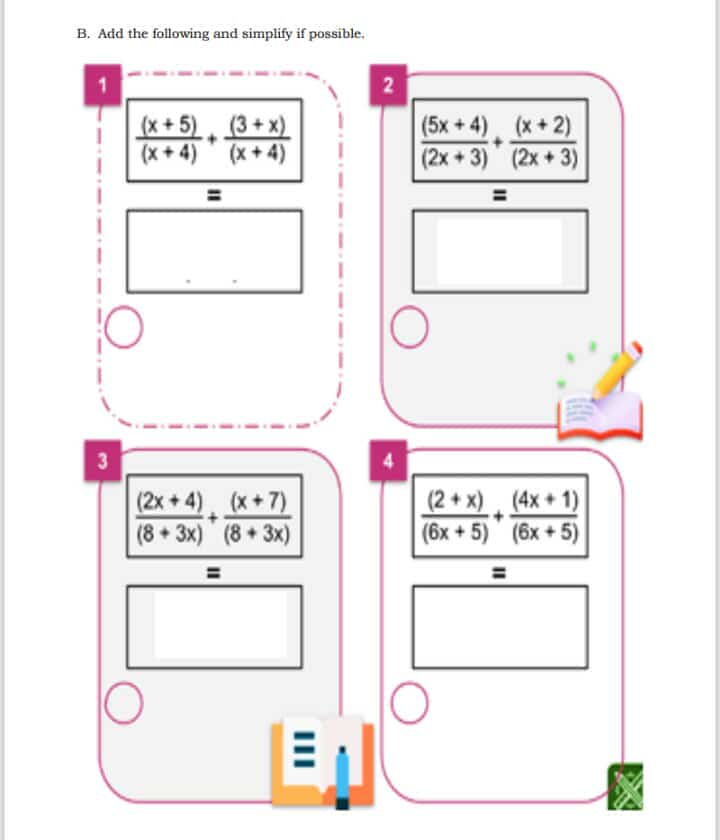 B. Add the following and simplify if possible.

1

$\frac{(x+5)}{(x+4)} + \frac{(3+x)}{(x+4)}$

=

2

$\frac{(5x+4)}{(2x+3)} + \frac{(x+2)}{(2x+3)}$

=

3

$\frac{(2x+4)}{(8+3x)} + \frac{(x+7)}{(8+3x)}$

=

4

$\frac{(2+x)}{(6x+5)} + \frac{(4x+1)}{(6x+5)}$

=