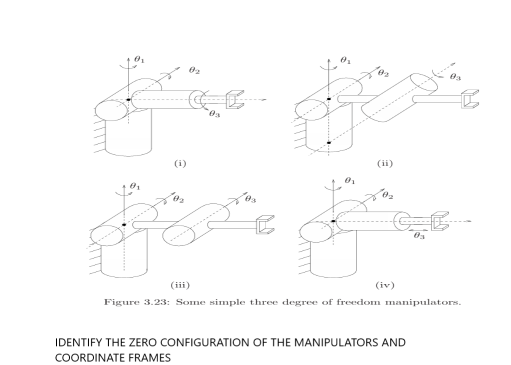 $\theta_1$
$\theta_2$
$\theta_3$

(i)

$\theta_1$
$\theta_2$
$\theta_3$

(ii)

$\theta_1$
$\theta_2$
$\theta_3$

(iii)

$\theta_1$
$\theta_2$
$\theta_3$

(iv)

Figure 3.23: Some simple three degree of freedom manipulators.

IDENTIFY THE ZERO CONFIGURATION OF THE MANIPULATORS AND COORDINATE FRAMES