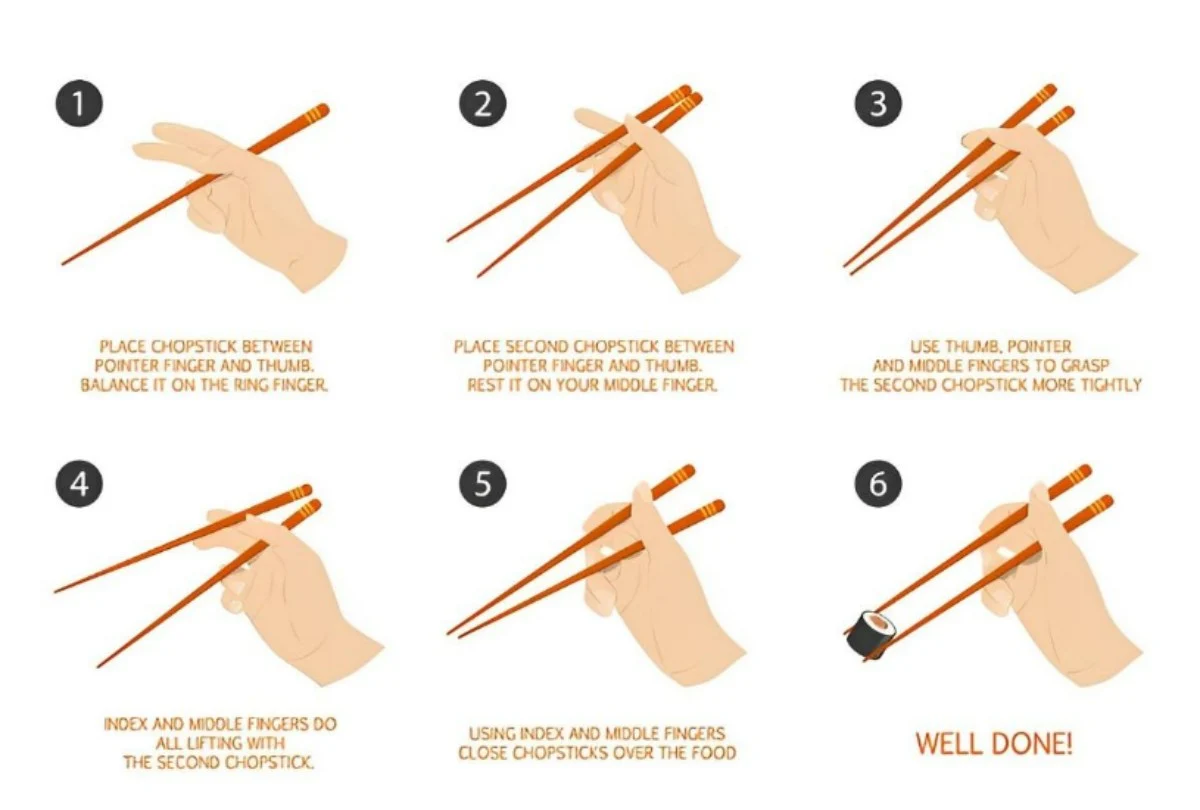 1

PLACE CHOPSTICK BETWEEN POINTER FINGER AND THUMB. BALANCE IT ON THE RING FINGER.

2

PLACE SECOND CHOPSTICK BETWEEN POINTER FINGER AND THUMB. REST IT ON YOUR MIDDLE FINGER.

3

USE THUMB, POINTER AND MIDDLE FINGERS TO GRASP THE SECOND CHOPSTICK MORE TIGHTLY

4

INDEX AND MIDDLE FINGERS DO ALL LIFTING WITH THE SECOND CHOPSTICK.

5

USING INDEX AND MIDDLE FINGERS CLOSE CHOPSTICKS OVER THE FOOD

6

WELL DONE!