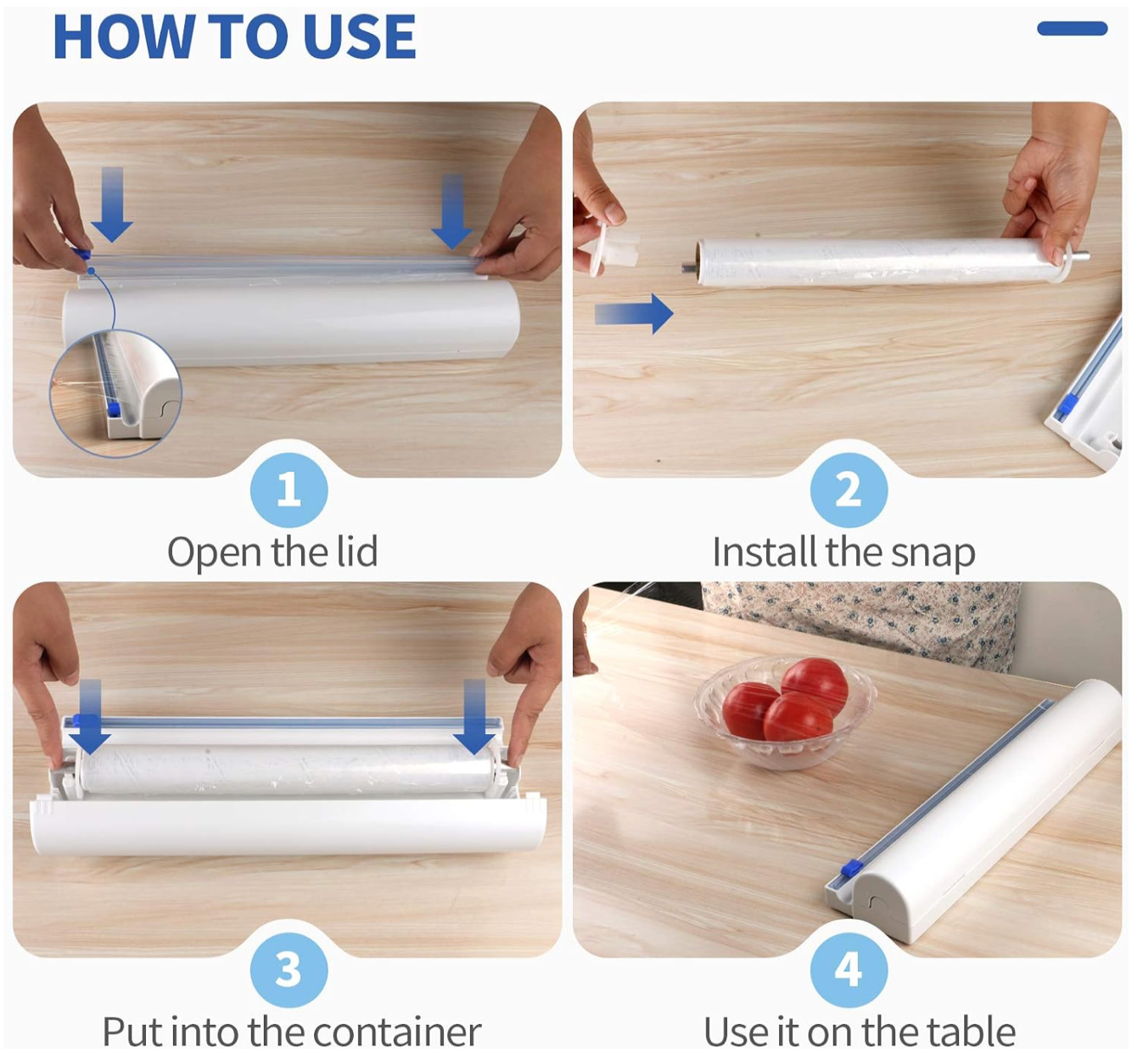 HOW TO USE

1
Open the lid

2
Install the snap

3
Put into the container

4
Use it on the table