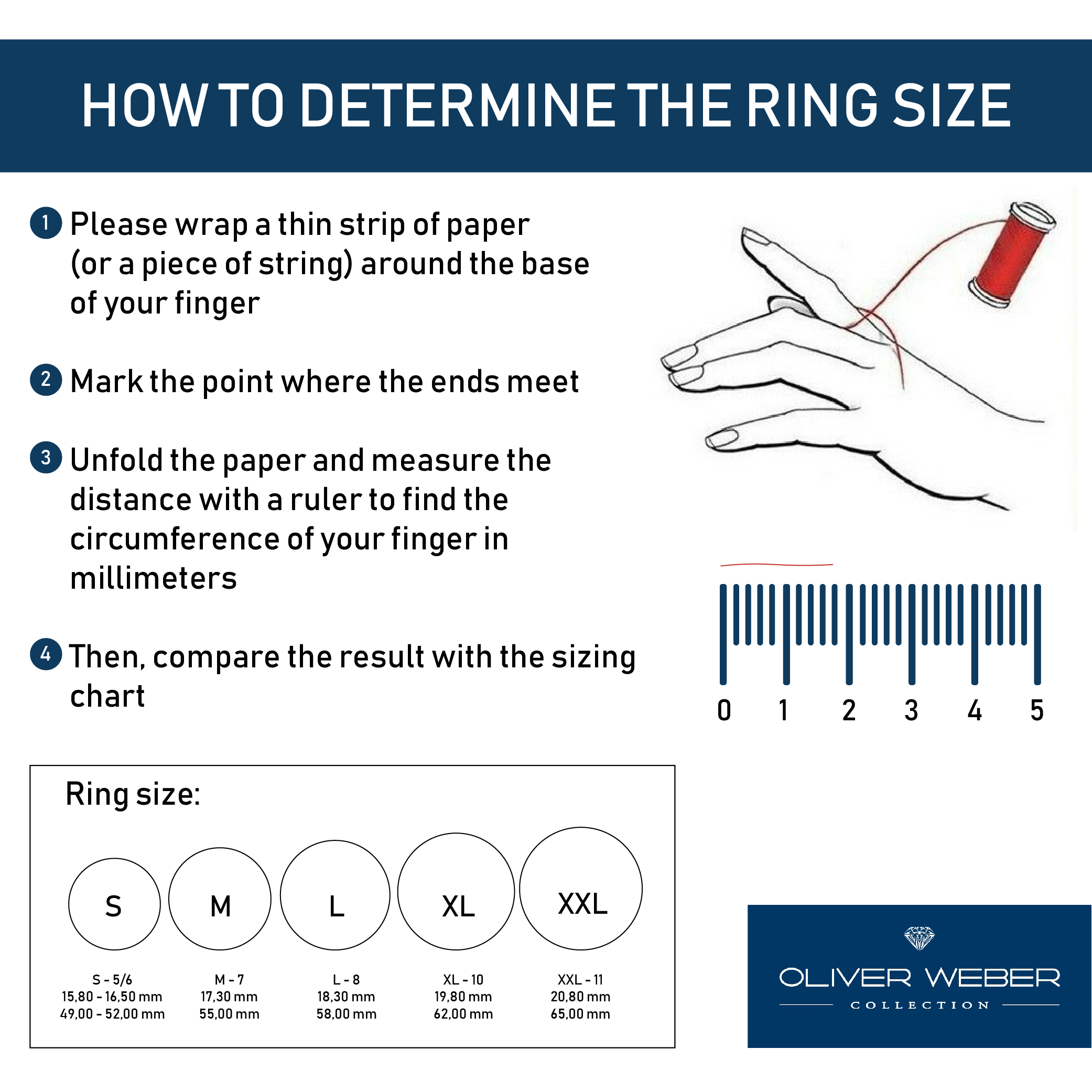 HOW TO DETERMINE THE RING SIZE

1 Please wrap a thin strip of paper (or a piece of string) around the base of your finger

2 Mark the point where the ends meet

3 Unfold the paper and measure the distance with a ruler to find the circumference of your finger in millimeters

4 Then, compare the result with the sizing chart

0 1 2 3 4 5

Ring size:

S M L XL XXL

S - 5/6
15,80 - 16,50 mm
49,00 - 52,00 mm

M - 7
17,30 mm
55,00 mm

L - 8
18,30 mm
58,00 mm

XL - 10
19,80 mm
62,00 mm

XXL - 11
20,80 mm
65,00 mm

OLIVER WEBER
COLLECTION