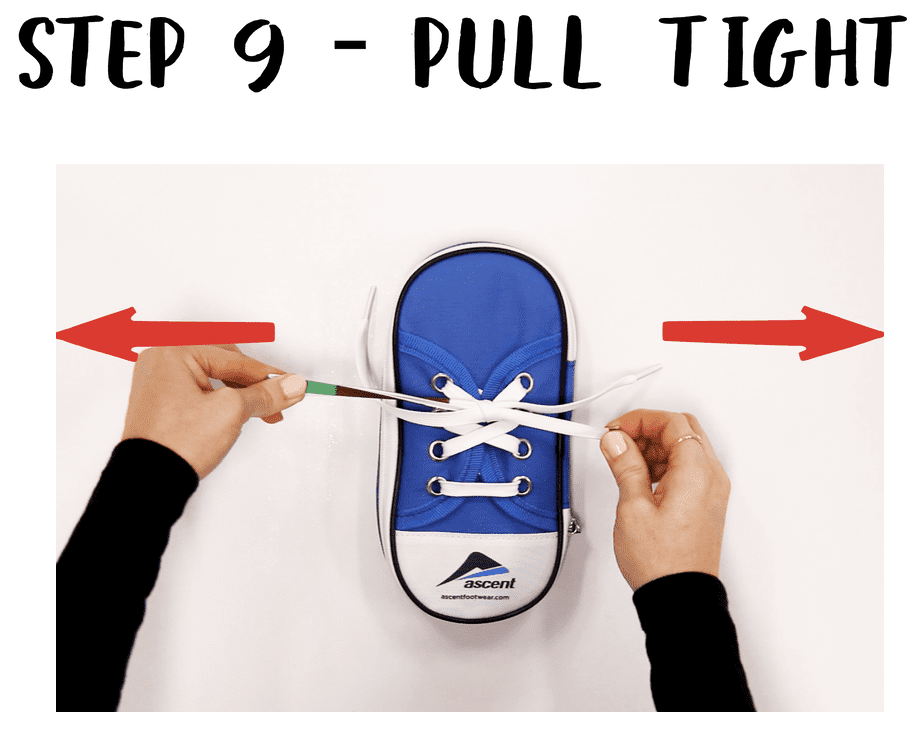 STEP 9 - PULL TIGHT

ascent
ascentfootwear.com