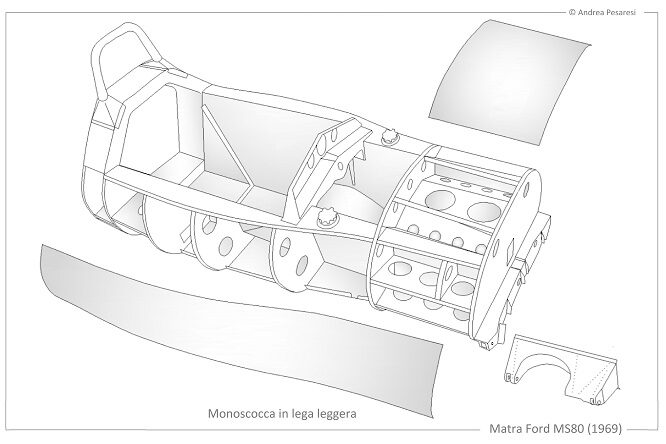 © Andrea Pesaresi

Monoscocca in lega leggera

Matra Ford MS80 (1969)