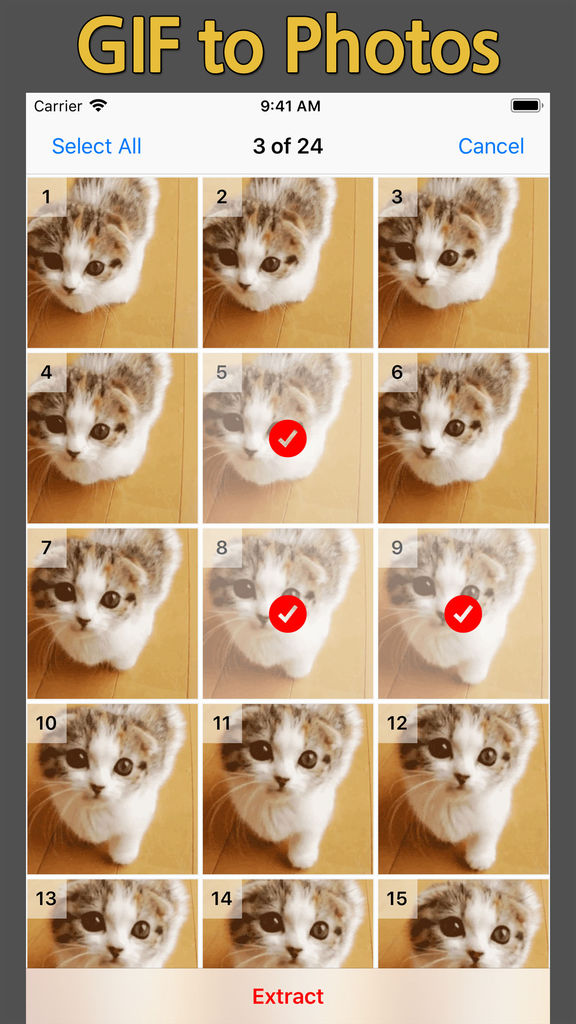 GIF to Photos

Carrier

9:41 AM

Select All

3 of 24

Cancel

1

2

3

4

5

6

7

8

9

10

11

12

13

14

15

Extract