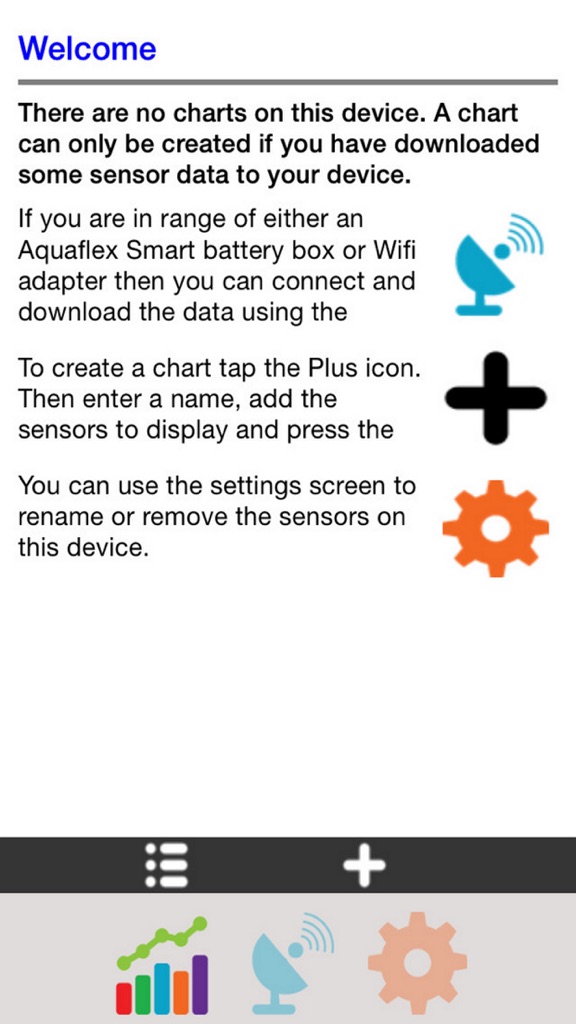 Welcome

There are no charts on this device. A chart can only be created if you have downloaded some sensor data to your device.

If you are in range of either an Aquaflex Smart battery box or Wifi adapter then you can connect and download the data using the

To create a chart tap the Plus icon. Then enter a name, add the sensors to display and press the

You can use the settings screen to rename or remove the sensors on this device.