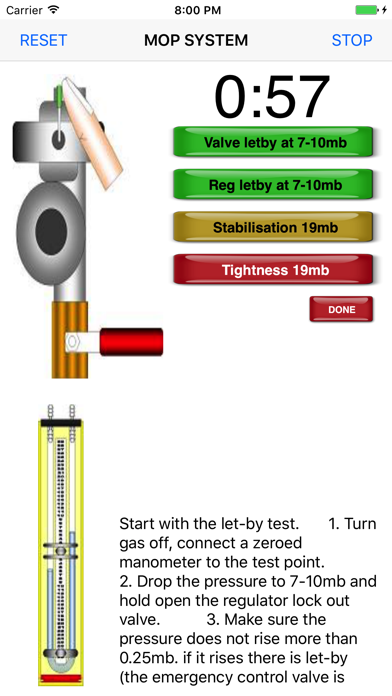 Carrier 8:00 PM

RESET MOP SYSTEM STOP

0:57

Valve letby at 7-10mb

Reg letby at 7-10mb

Stabilisation 19mb

Tightness 19mb

DONE

Start with the let-by test. 1. Turn gas off, connect a zeroed manometer to the test point. 2. Drop the pressure to 7-10mb and hold open the regulator lock out valve. 3. Make sure the pressure does not rise more than 0.25mb. if it rises there is let-by (the emergency control valve is