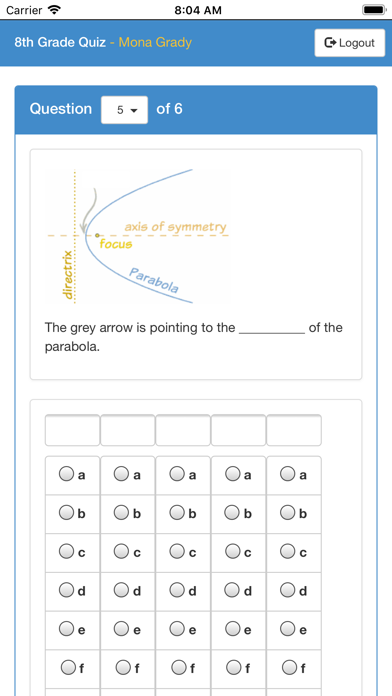 Carrier 8:04 AM

8th Grade Quiz - Mona Grady

Logout

Question 5 of 6

axis of symmetry
focus
directrix
Parabola

The grey arrow is pointing to the __________ of the parabola.

| | | | | |
|---|---|---|---|---|
| a | a | a | a | a |
| b | b | b | b | b |
| c | c | c | c | c |
| d | d | d | d | d |
| e | e | e | e | e |
| f | f | f | f | f |