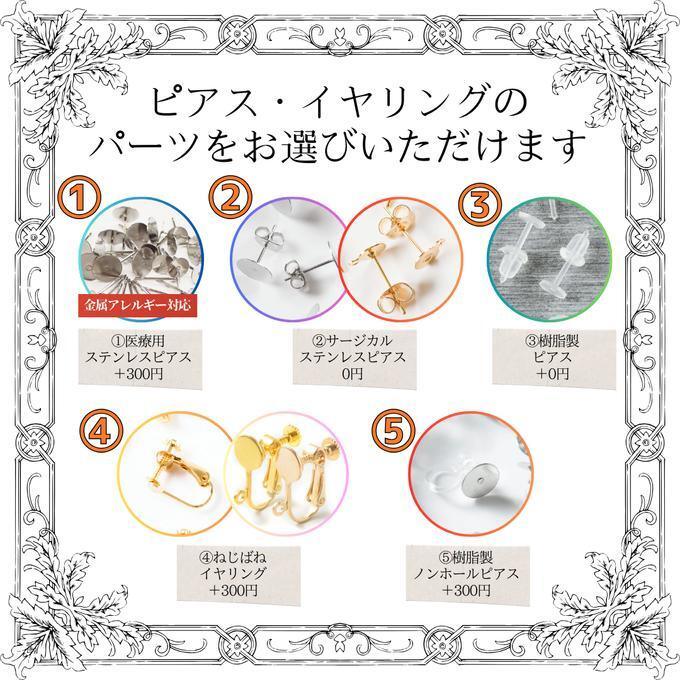 ピアス・イヤリングの
パーツをお選びいただけます

①

金属アレルギー対応

①医療用
ステンレスピアス
＋300円

②

②サージカル
ステンレスピアス
0円

③

③樹脂製
ピアス
＋0円

④

④ねじばね
イヤリング
＋300円

⑤

⑤樹脂製
ノンホールピアス
＋300円