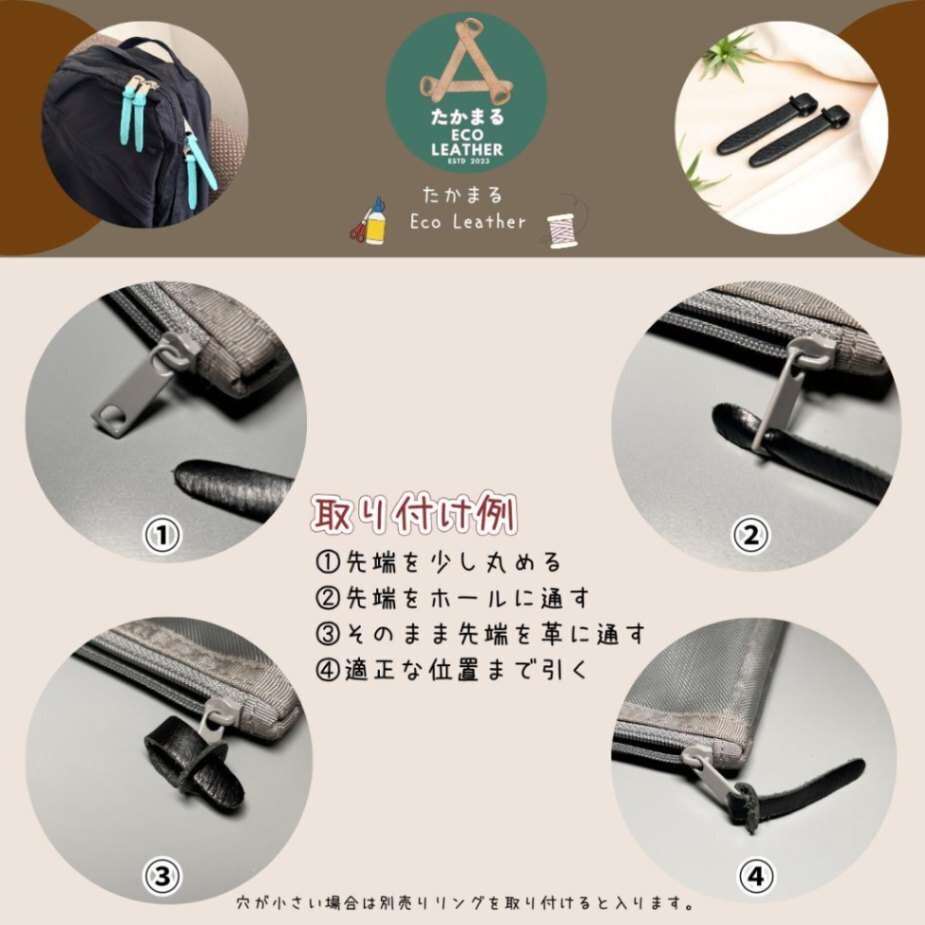 たかまる
ECO
LEATHER
ESTD 2023

たかまる
Eco Leather

①

②

取り付け例
①先端を少し丸める
②先端をホールに通す
③そのまま先端を革に通す
④適正な位置まで引く

③

④

穴が小さい場合は別売りリングを取り付けると入ります。