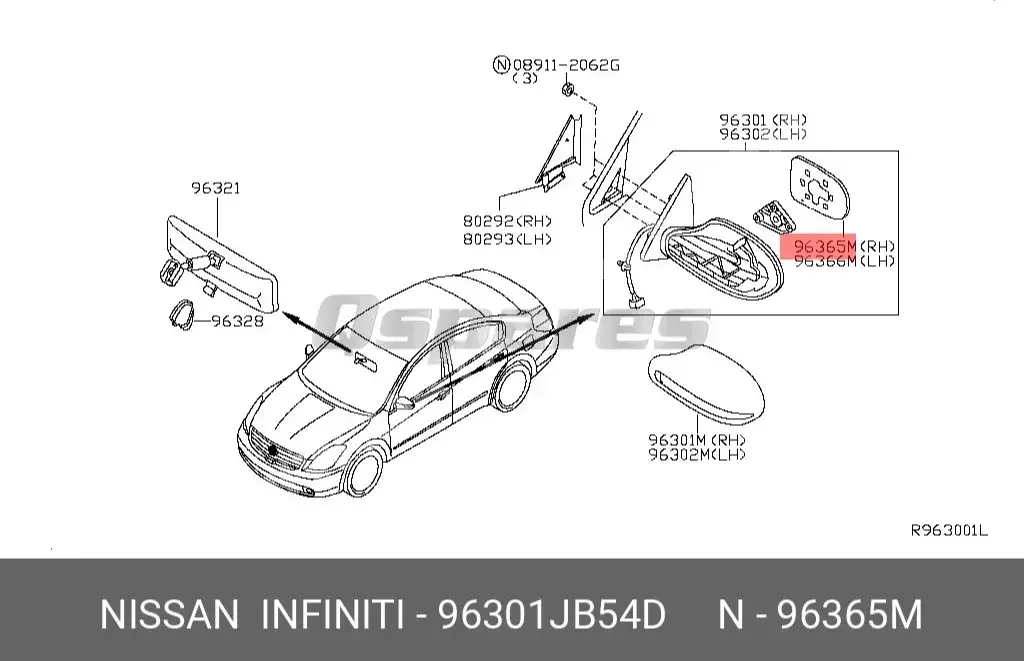 Ⓝ08911-2062G
(3)

96301(RH)
96302(LH)

96321

80292(RH)
80293(LH)

96365M(RH)
96366M(LH)

96328

Qspares

96301M(RH)
96302M(LH)

R963001L

NISSAN INFINITI - 96301JB54D N - 96365M