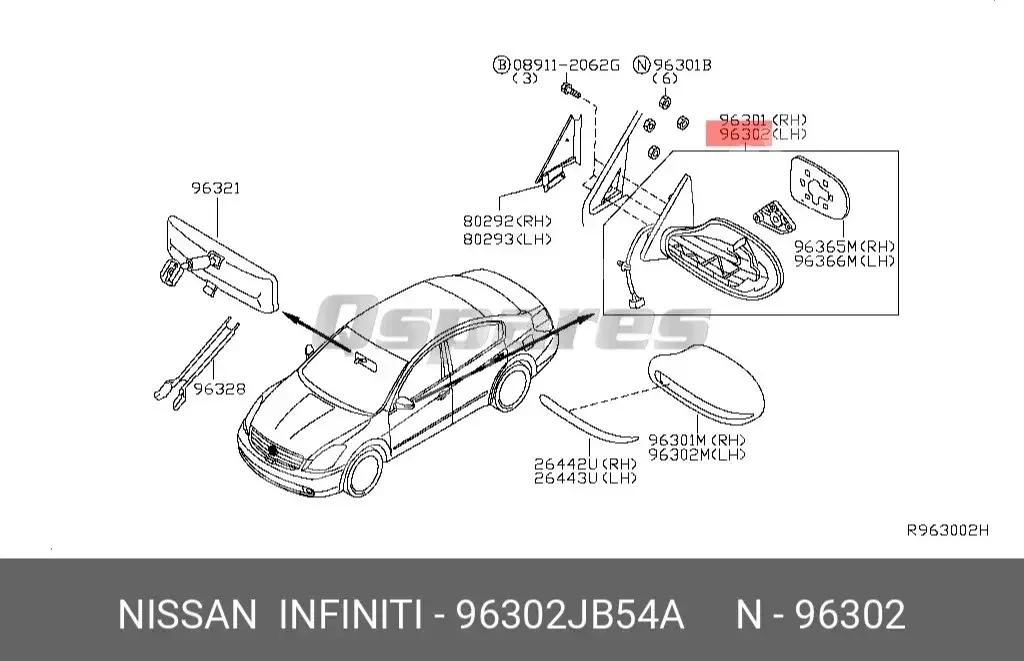 Ⓑ08911-2062G
(3)

Ⓝ96301B
(6)

96301(RH)
96302(LH)

96321

80292(RH)
80293(LH)

96365M(RH)
96366M(LH)

Qspares

96328

96301M(RH)
96302M(LH)

26442U(RH)
26443U(LH)

R963002H

NISSAN INFINITI - 96302JB54A N - 96302