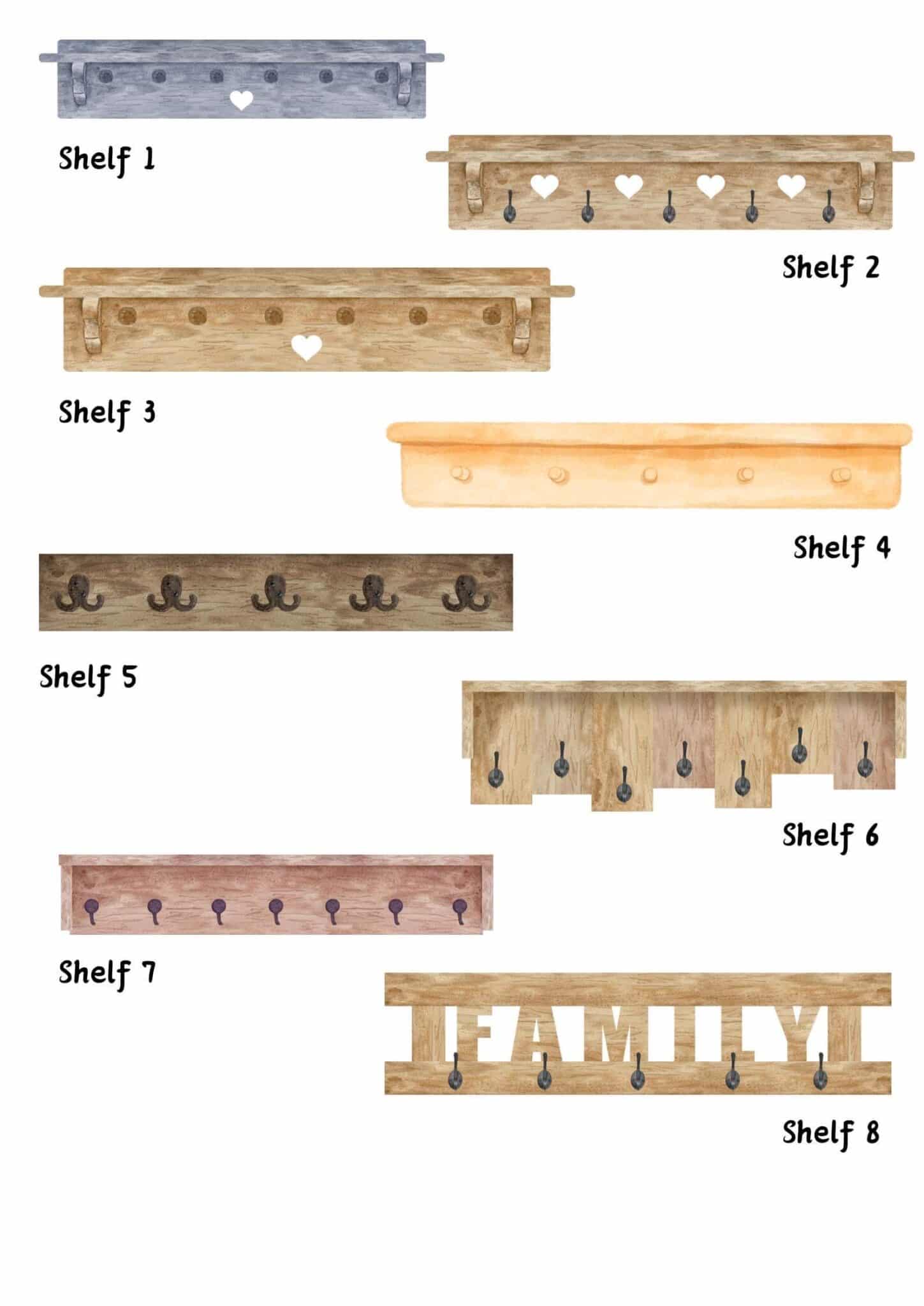 Shelf 1

Shelf 2

Shelf 3

Shelf 4

Shelf 5

Shelf 6

Shelf 7

FAMILY

Shelf 8