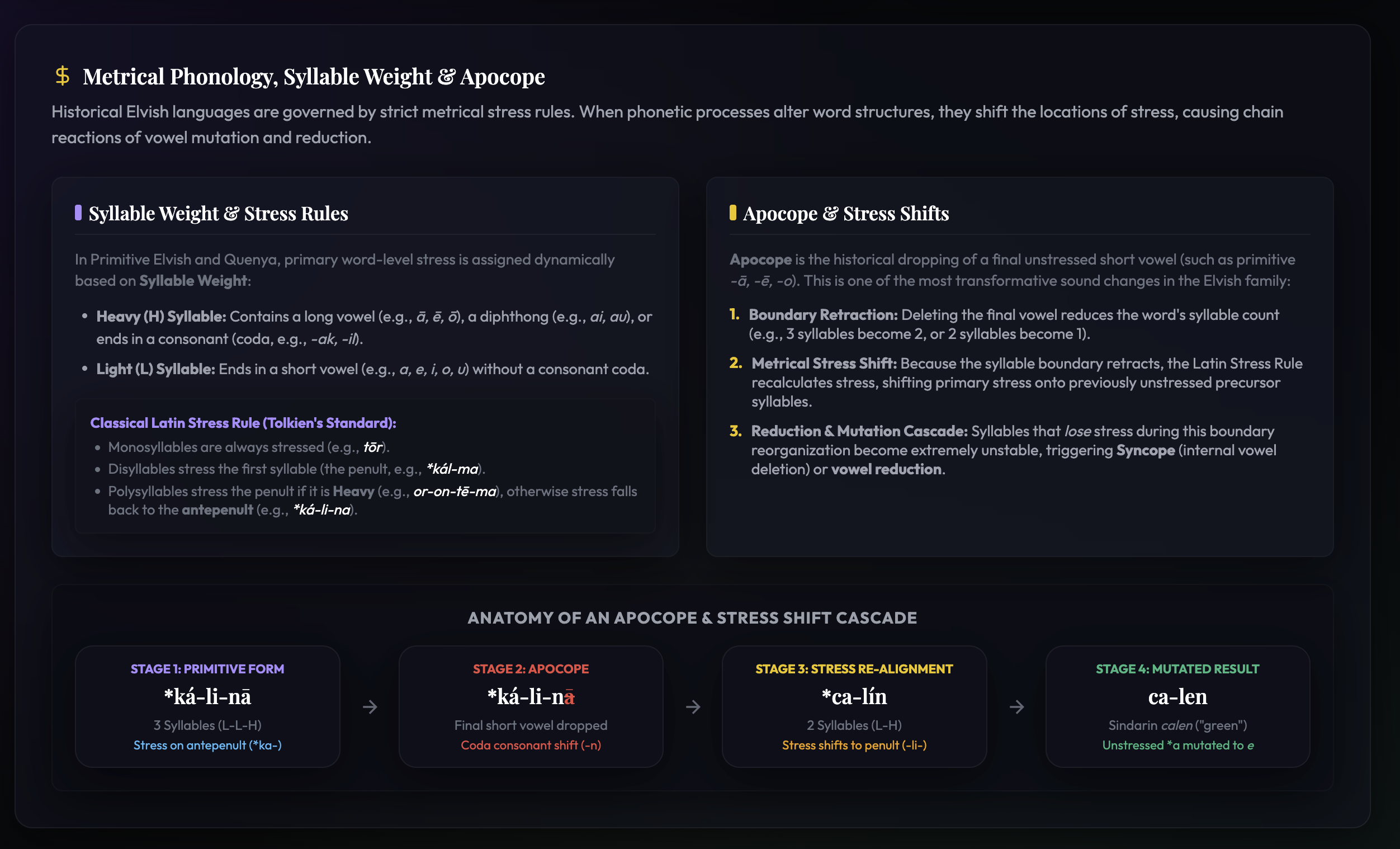 $ Metrical Phonology, Syllable Weight & Apocope

Historical Elvish languages are governed by strict metrical stress rules. When phonetic processes alter word structures, they shift the locations of stress, causing chain reactions of vowel mutation and reduction.

Syllable Weight & Stress Rules

In Primitive Elvish and Quenya, primary word-level stress is assigned dynamically based on Syllable Weight:

• Heavy (H) Syllable: Contains a long vowel (e.g., ā, ē, ō), a diphthong (e.g., ai, au), or ends in a consonant (coda, e.g., -ak, -il).
• Light (L) Syllable: Ends in a short vowel (e.g., a, e, i, o, u) without a consonant coda.

Classical Latin Stress Rule (Tolkien's Standard):
• Monosyllables are always stressed (e.g., tōr).
• Disyllables stress the first syllable (the penult, e.g., *kál-ma).
• Polysyllables stress the penult if it is Heavy (e.g., or-on-tē-ma), otherwise stress falls back to the antepenult (e.g., *ká-li-na).

Apocope & Stress Shifts

Apocope is the historical dropping of a final unstressed short vowel (such as primitive -ā, -ē, -o). This is one of the most transformative sound changes in the Elvish family:

1. Boundary Retraction: Deleting the final vowel reduces the word's syllable count (e.g., 3 syllables become 2, or 2 syllables become 1).
2. Metrical Stress Shift: Because the syllable boundary retracts, the Latin Stress Rule recalculates stress, shifting primary stress onto previously unstressed precursor syllables.
3. Reduction & Mutation Cascade: Syllables that lose stress during this boundary reorganization become extremely unstable, triggering Syncope (internal vowel deletion) or vowel reduction.

ANATOMY OF AN APOCOPE & STRESS SHIFT CASCADE

STAGE 1: PRIMITIVE FORM
*ká-li-nā
3 Syllables (L-L-H)
Stress on antepenult (*ka-)

→

STAGE 2: APOCOPE
*ká-li-nā
Final short vowel dropped
Coda consonant shift (-n)

→

STAGE 3: STRESS RE-ALIGNMENT
*ca-lín
2 Syllables (L-H)
Stress shifts to penult (-li-)

→

STAGE 4: MUTATED RESULT
ca-len
Sindarin calen ("green")
Unstressed *a mutated to e