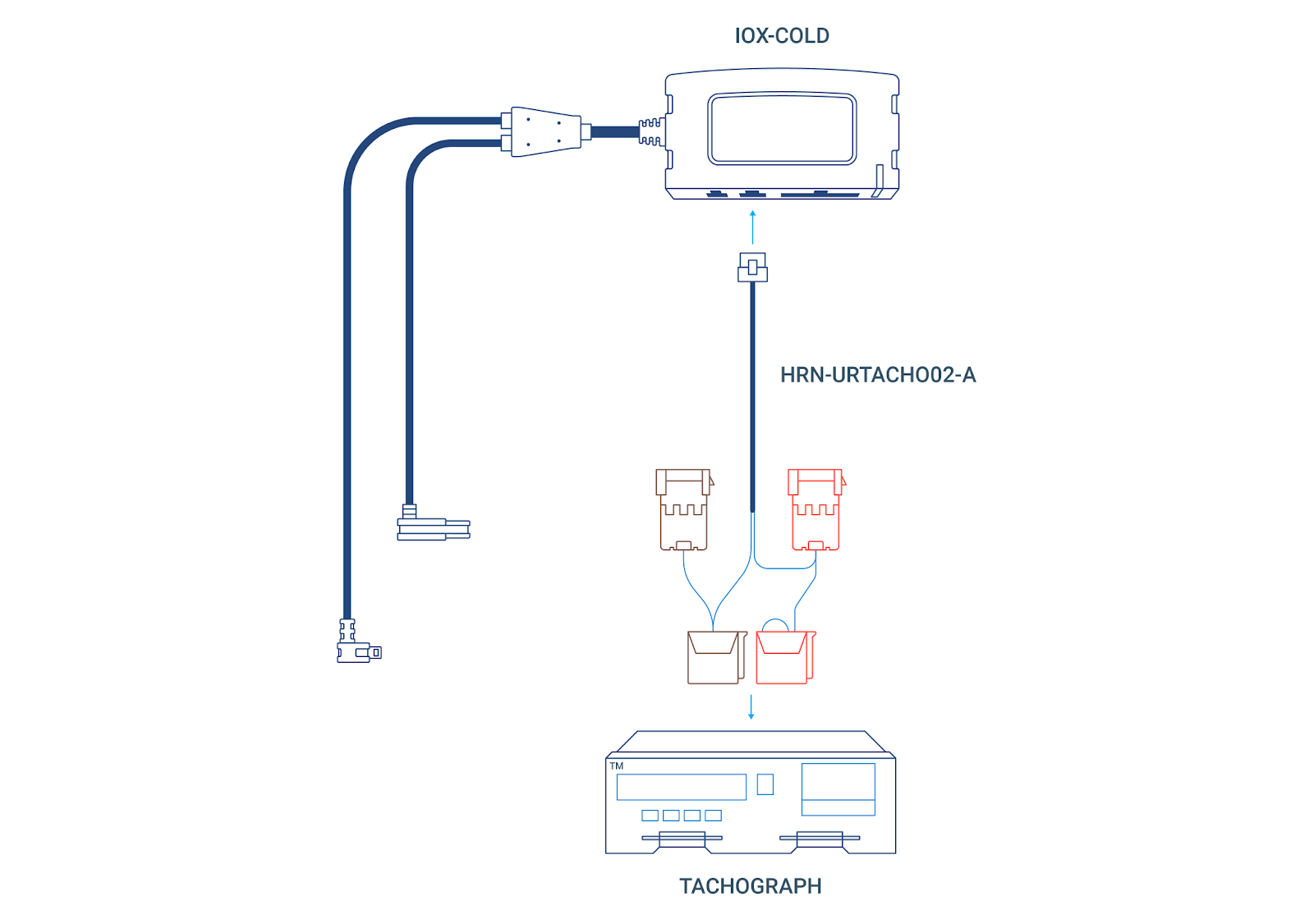 IOX-COLD

HRN-URTACHO02-A

TM

TACHOGRAPH