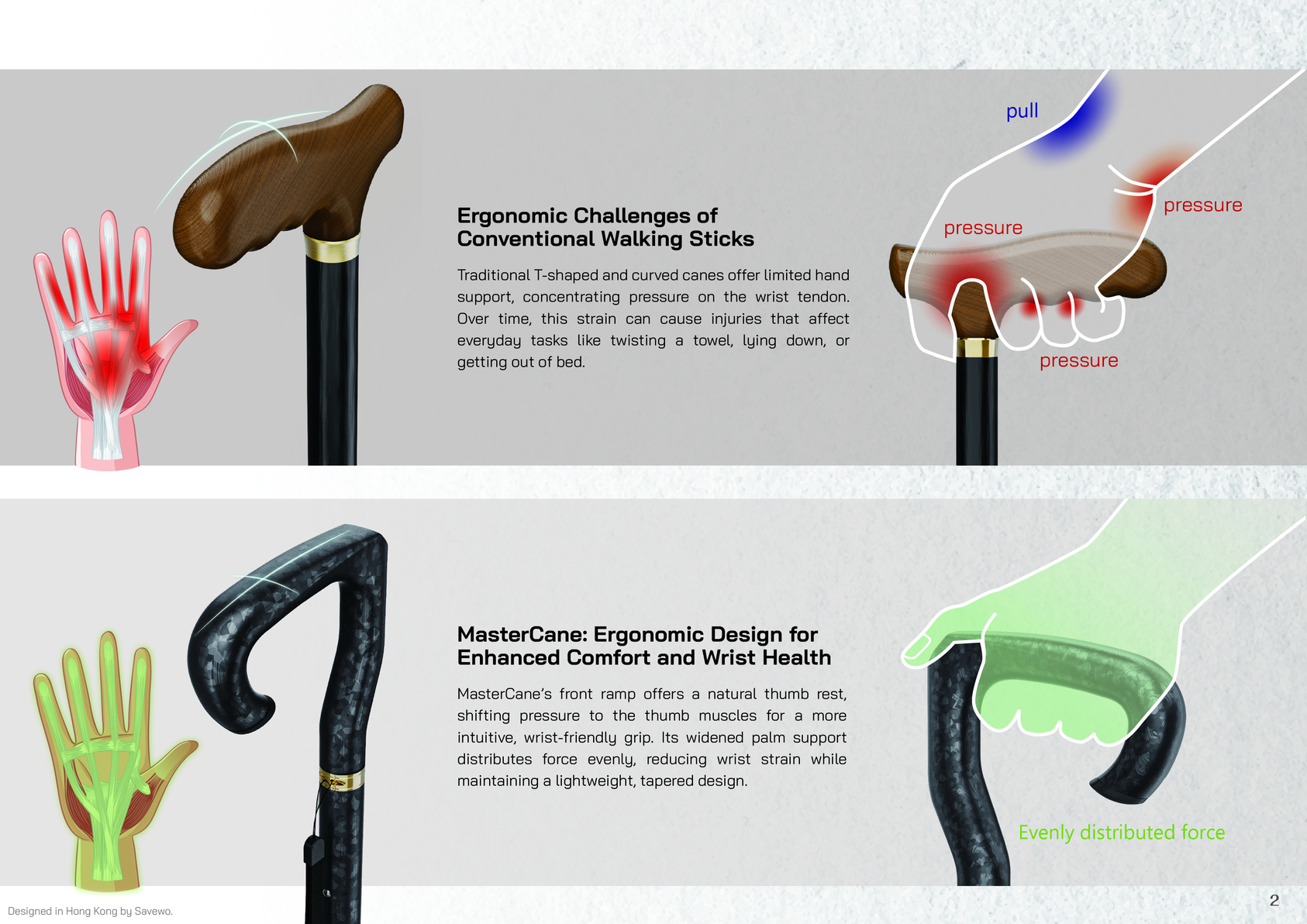 Ergonomic Challenges of Conventional Walking Sticks

Traditional T-shaped and curved canes offer limited hand support, concentrating pressure on the wrist tendon. Over time, this strain can cause injuries that affect everyday tasks like twisting a towel, lying down, or getting out of bed.

pull

pressure

pressure

pressure

MasterCane: Ergonomic Design for Enhanced Comfort and Wrist Health

MasterCane's front ramp offers a natural thumb rest, shifting pressure to the thumb muscles for a more intuitive, wrist-friendly grip. Its widened palm support distributes force evenly, reducing wrist strain while maintaining a lightweight, tapered design.

Evenly distributed force

Designed in Hong Kong by Savewo.

2