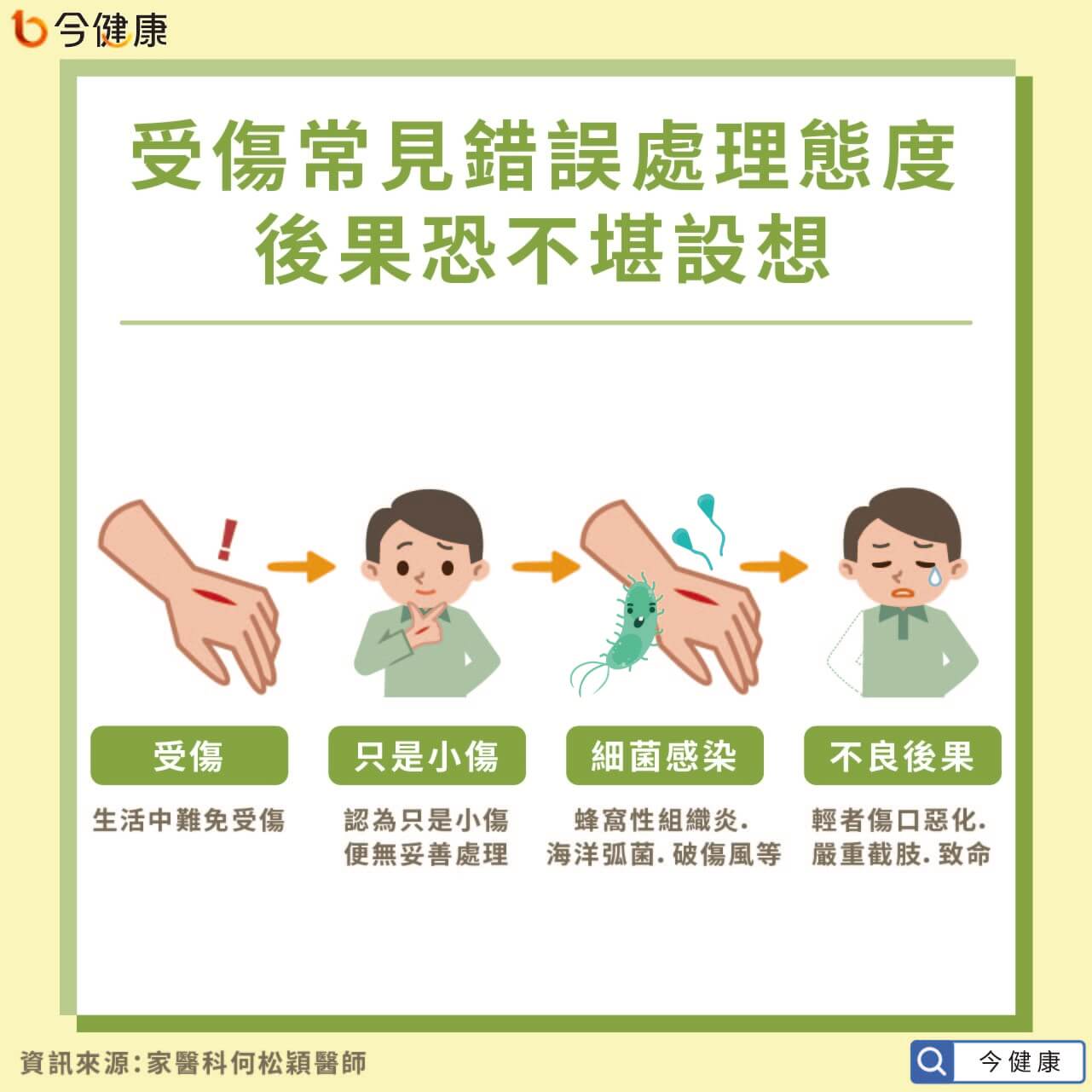 今健康

受傷常見錯誤處理態度
後果恐不堪設想

受傷
生活中難免受傷

只是小傷
認為只是小傷
便無妥善處理

細菌感染
蜂窩性組織炎.
海洋弧菌.破傷風等

不良後果
輕者傷口惡化.
嚴重截肢.致命

資訊來源:家醫科何松穎醫師

今健康