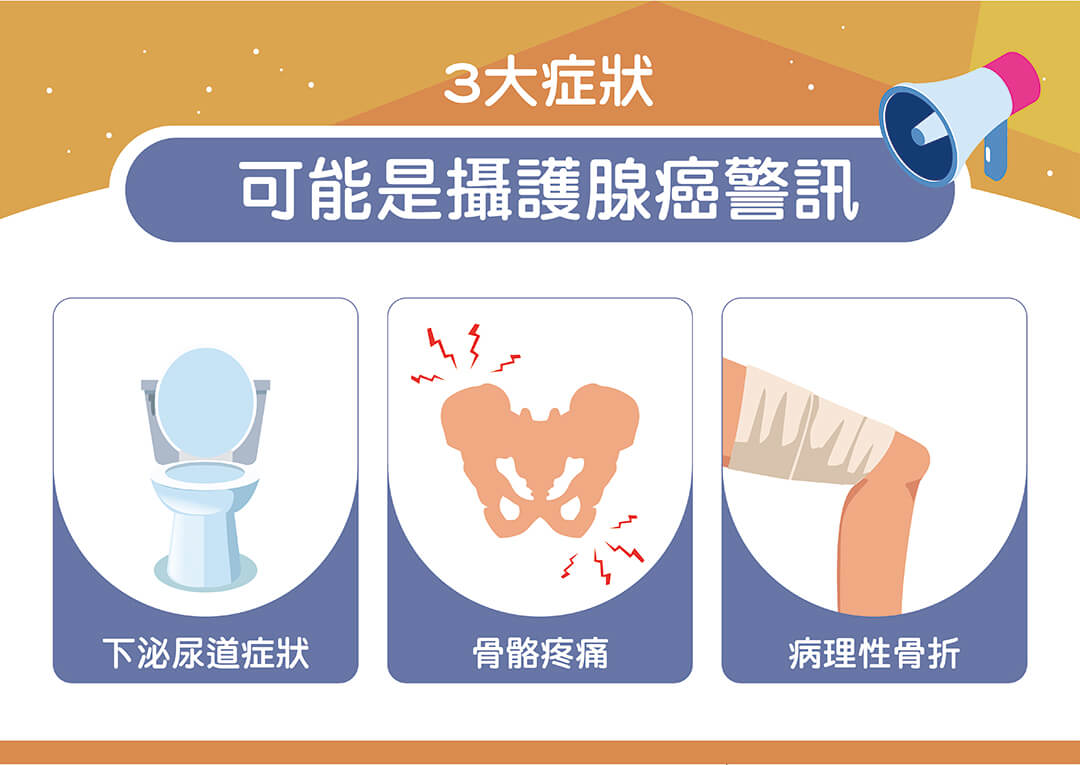 3大症狀

可能是攝護腺癌警訊

下泌尿道症狀

骨骼疼痛

病理性骨折