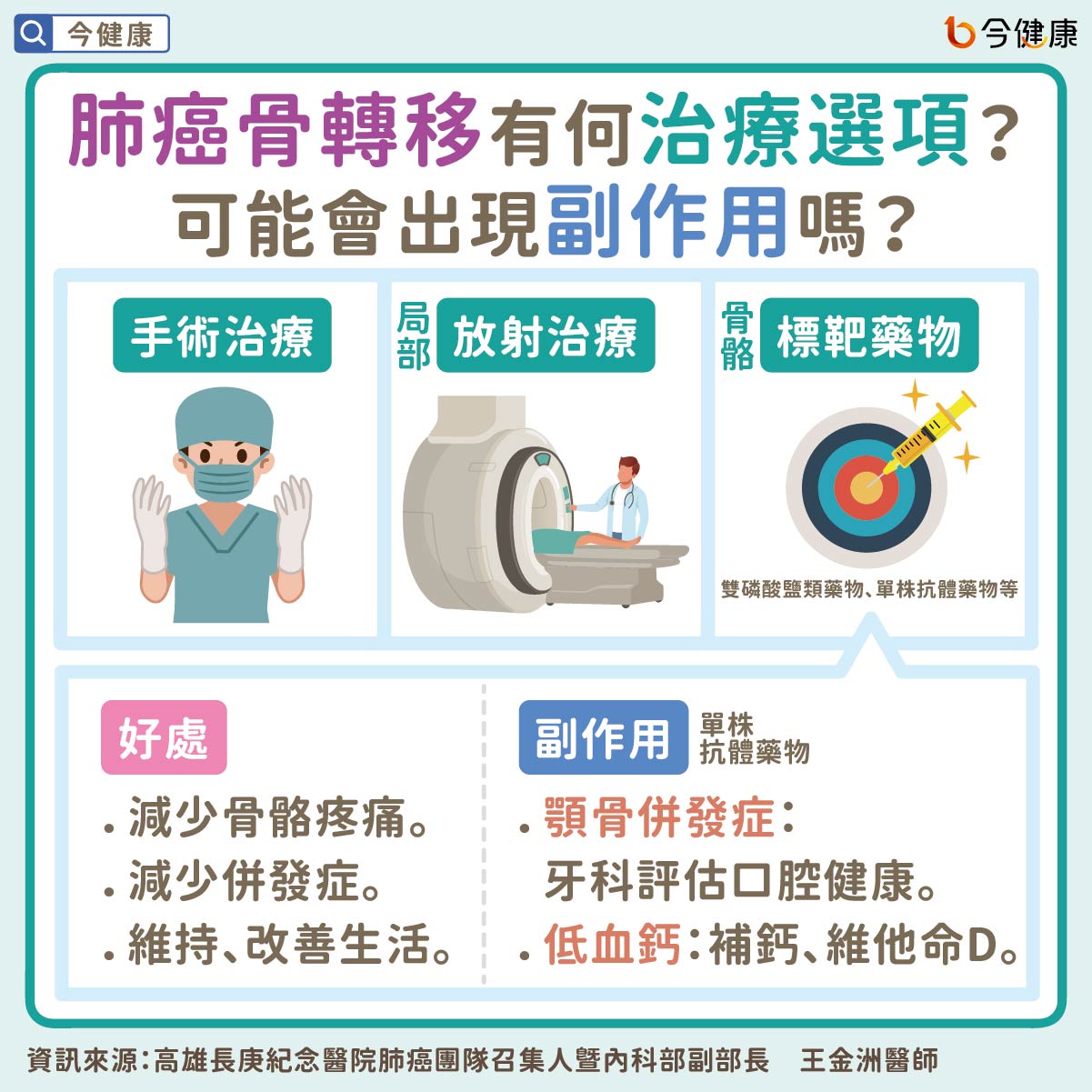 今健康

今健康

肺癌骨轉移有何治療選項？
可能會出現副作用嗎？

手術治療

局部 放射治療

骨骼 標靶藥物

雙磷酸鹽類藥物、單株抗體藥物等

好處

. 減少骨骼疼痛。
. 減少併發症。
. 維持、改善生活。

副作用 單株抗體藥物

. 顎骨併發症：
牙科評估口腔健康。
. 低血鈣：補鈣、維他命D。

資訊來源：高雄長庚紀念醫院肺癌團隊召集人暨內科部副部長　王金洲醫師