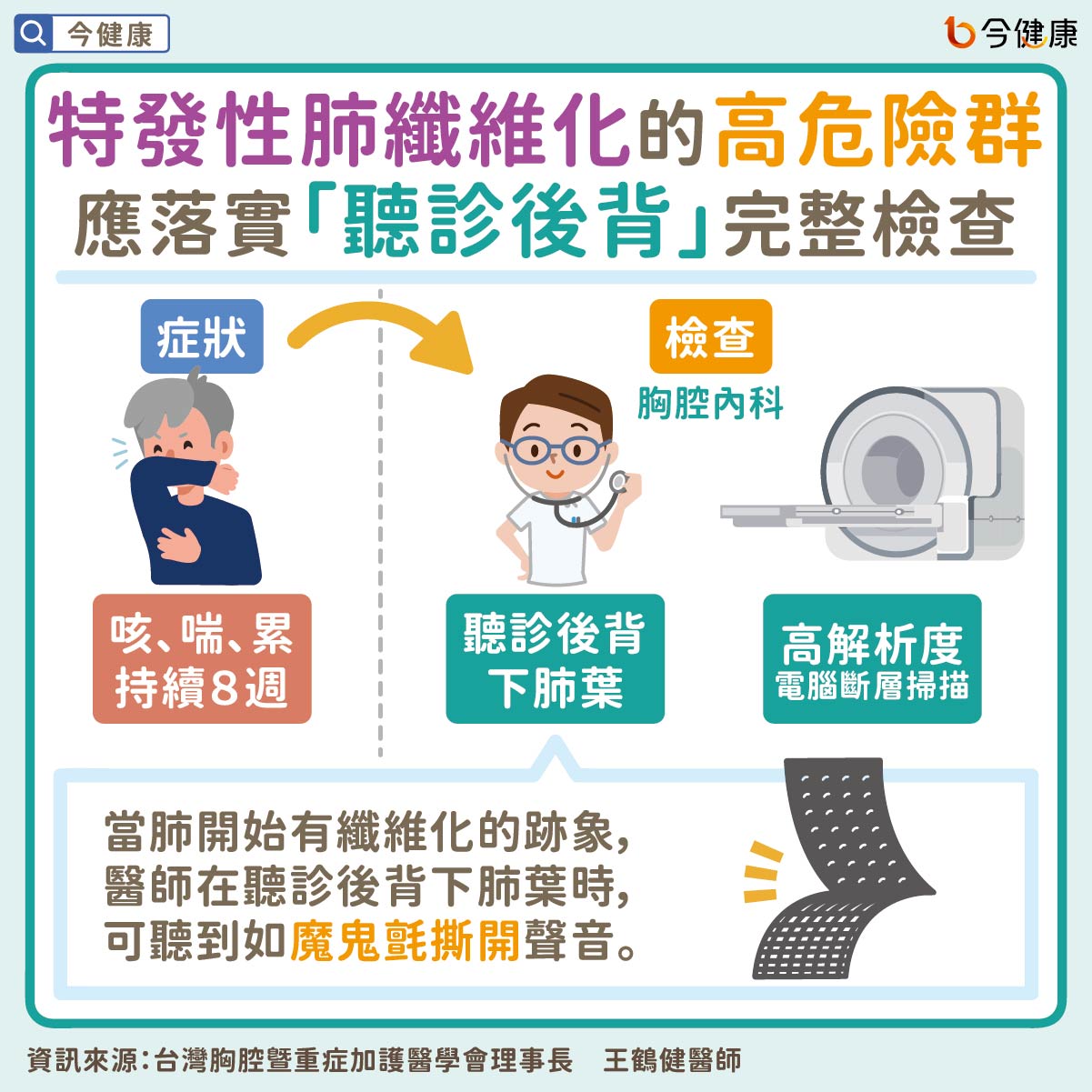 今健康

今健康

特發性肺纖維化的高危險群
應落實「聽診後背」完整檢查

症狀

咳、喘、累
持續8週

檢查

胸腔內科

聽診後背
下肺葉

高解析度
電腦斷層掃描

當肺開始有纖維化的跡象,
醫師在聽診後背下肺葉時,
可聽到如魔鬼氈撕開聲音。

資訊來源:台灣胸腔暨重症加護醫學會理事長　王鶴健醫師