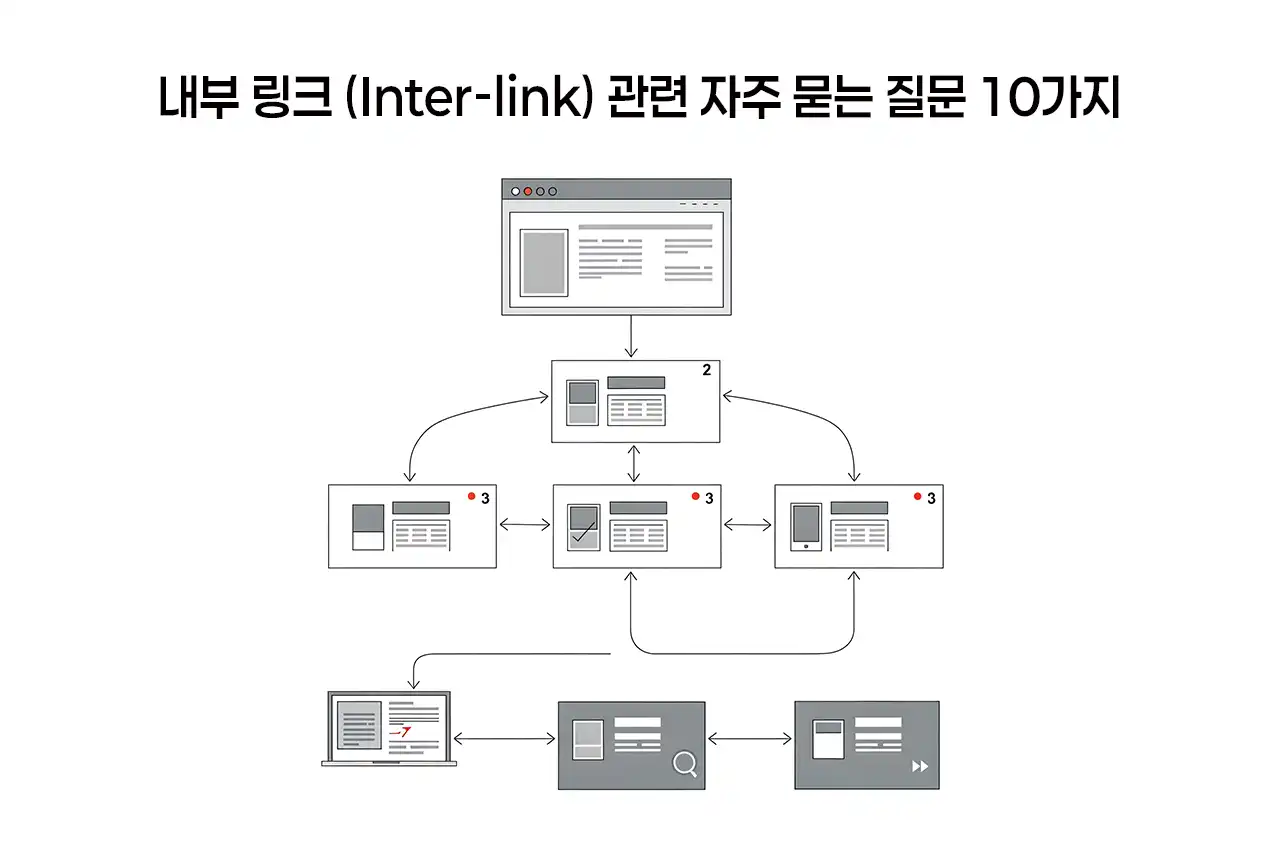 내부 링크 (Inter-link) 관련 자주 묻는 질문 10가지

2

3

3

3