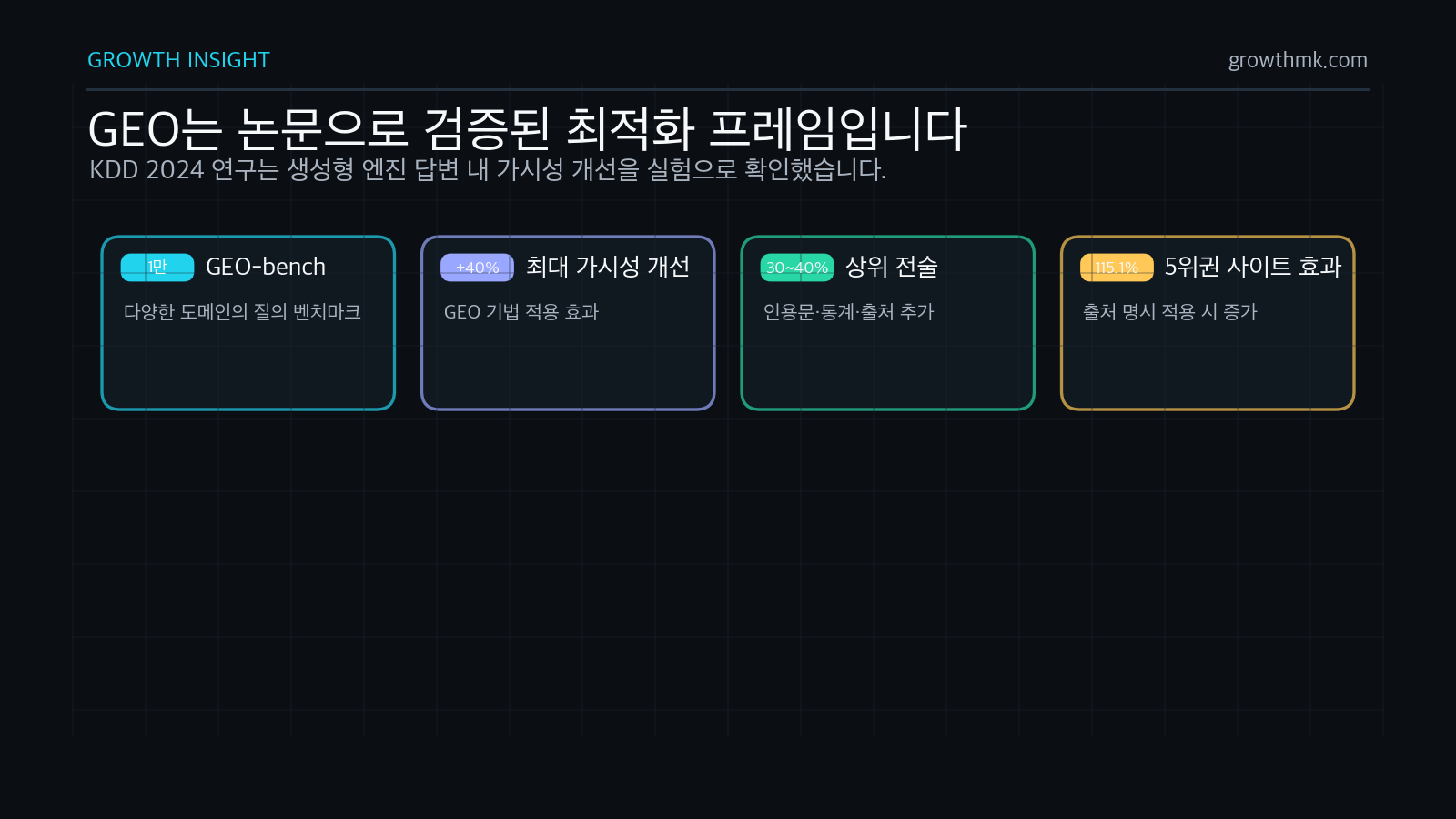 GROWTH INSIGHT

growthmk.com

GEO는 논문으로 검증된 최적화 프레임입니다

KDD 2024 연구는 생성형 엔진 답변 내 가시성 개선을 실험으로 확인했습니다.

1만

GEO-bench

다양한 도메인의 질의 벤치마크

+40%

최대 가시성 개선

GEO 기법 적용 효과

30~40%

상위 전술

인용문·통계·출처 추가

115.1%

5위권 사이트 효과

출처 명시 적용 시 증가