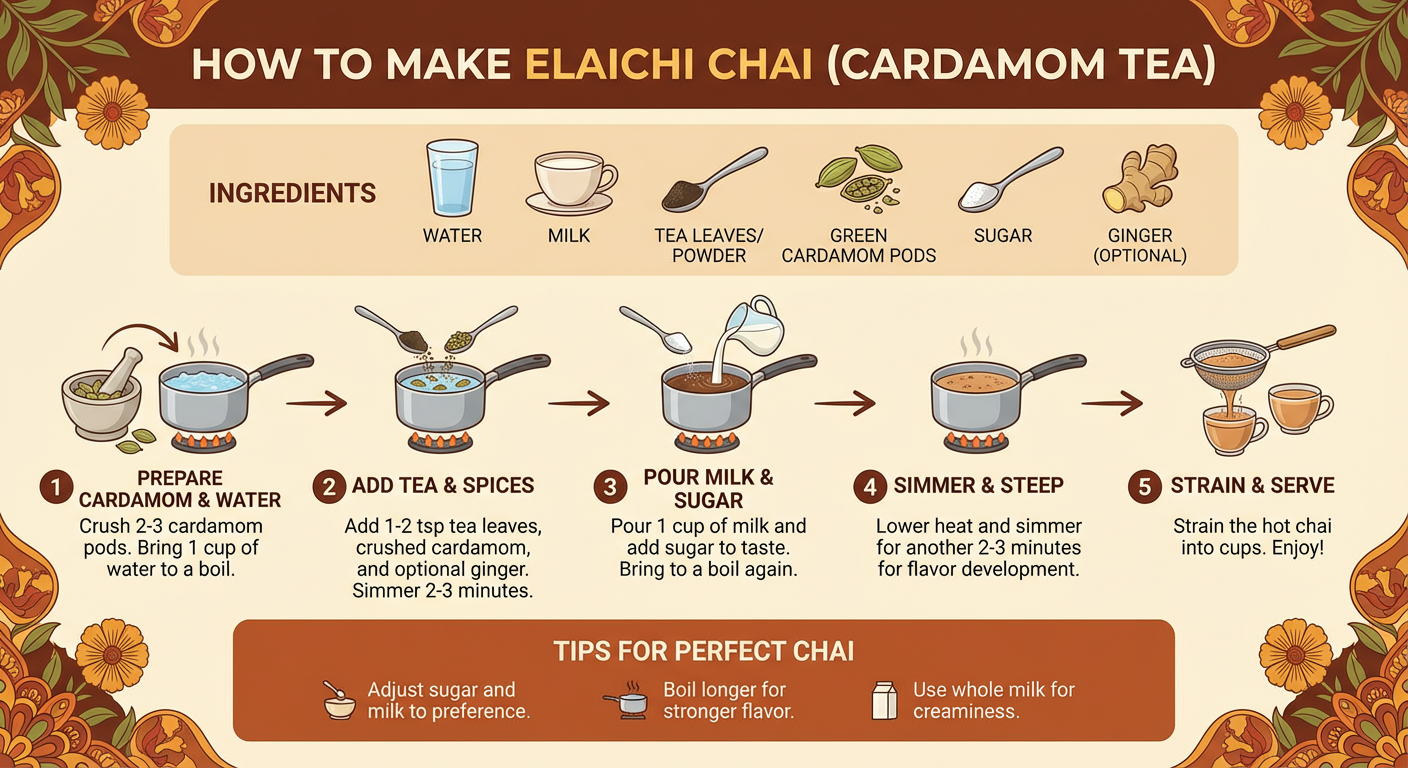 HOW TO MAKE ELAICHI CHAI (CARDAMOM TEA)

INGREDIENTS

WATER

MILK

TEA LEAVES/ POWDER

GREEN CARDAMOM PODS

SUGAR

GINGER (OPTIONAL)

1 PREPARE CARDAMOM & WATER
Crush 2-3 cardamom pods. Bring 1 cup of water to a boil.

2 ADD TEA & SPICES
Add 1-2 tsp tea leaves, crushed cardamom, and optional ginger. Simmer 2-3 minutes.

3 POUR MILK & SUGAR
Pour 1 cup of milk and add sugar to taste. Bring to a boil again.

4 SIMMER & STEEP
Lower heat and simmer for another 2-3 minutes for flavor development.

5 STRAIN & SERVE
Strain the hot chai into cups. Enjoy!

TIPS FOR PERFECT CHAI

Adjust sugar and milk to preference.

Boil longer for stronger flavor.

Use whole milk for creaminess.