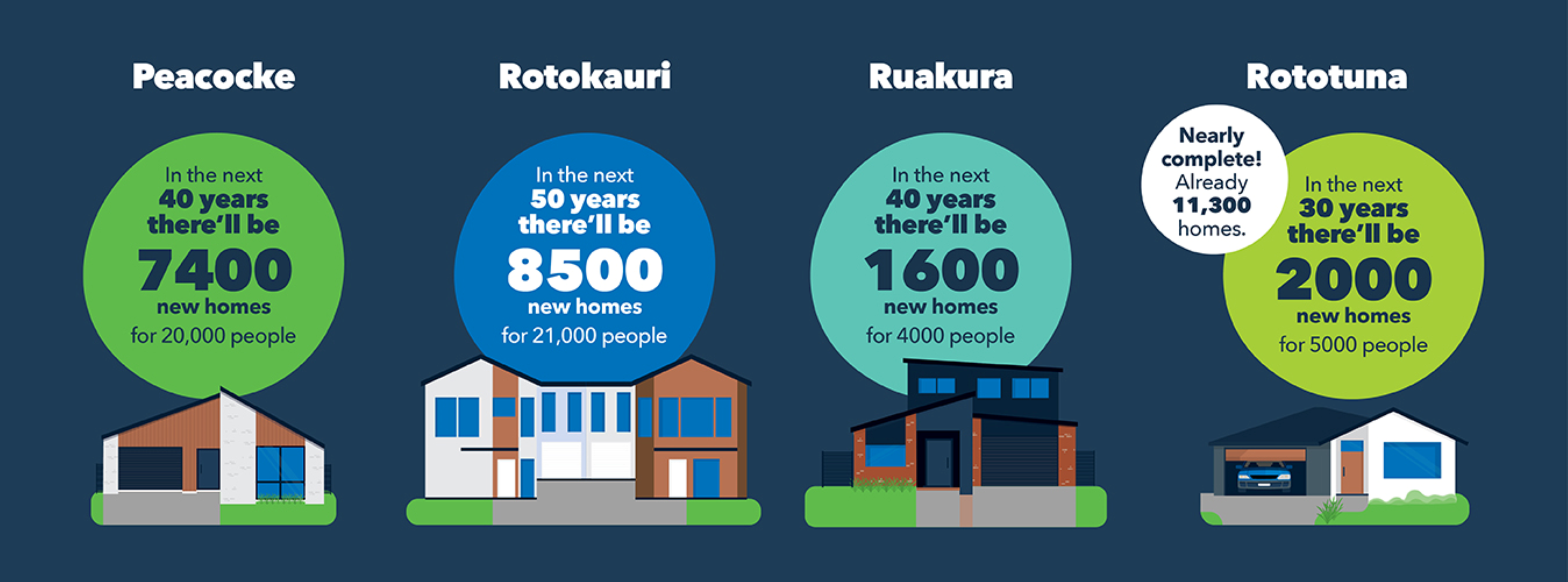 Peacocke

In the next
40 years
there'll be
7400
new homes
for 20,000 people

Rotokauri

In the next
50 years
there'll be
8500
new homes
for 21,000 people

Ruakura

In the next
40 years
there'll be
1600
new homes
for 4000 people

Rototuna

Nearly complete! Already 11,300 homes.

In the next
30 years
there'll be
2000
new homes
for 5000 people