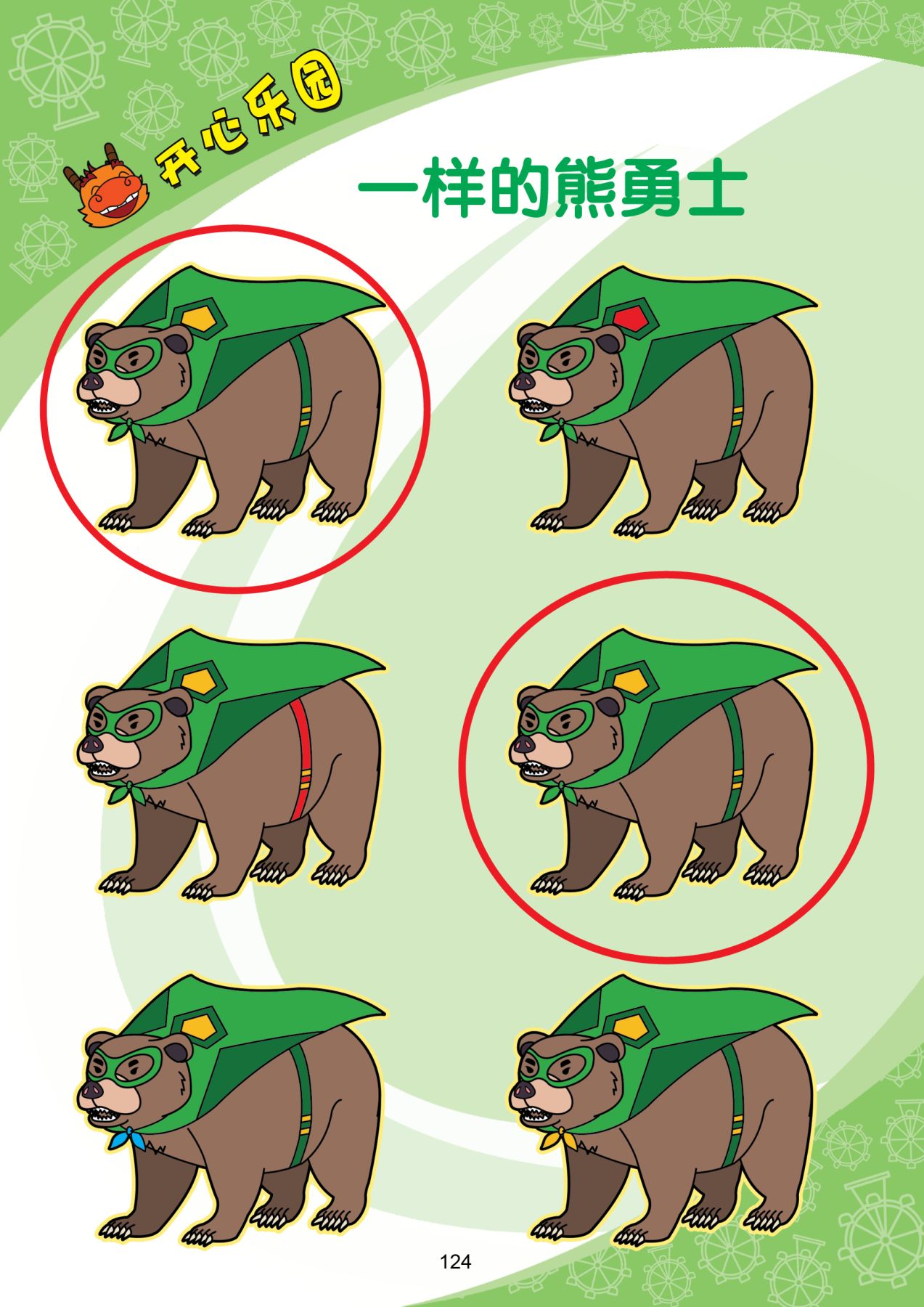 开心乐园

一样的熊勇士

124