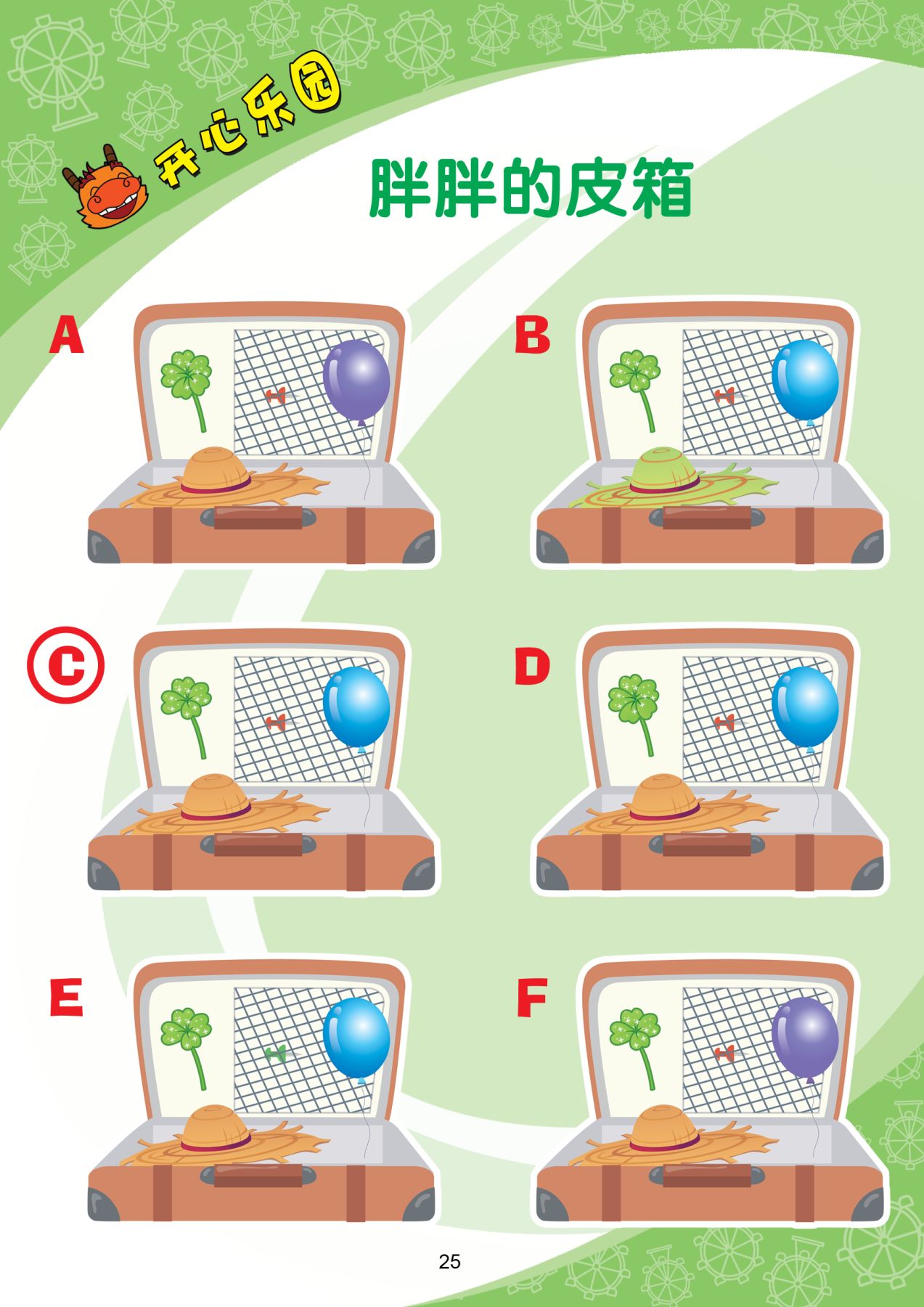 开心乐园

胖胖的皮箱

A

B

C

D

E

F

25