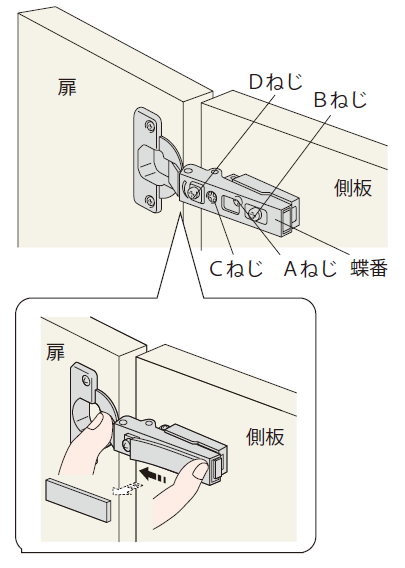 扉

Dねじ

Bねじ

側板

Cねじ

Aねじ

蝶番

扉

側板