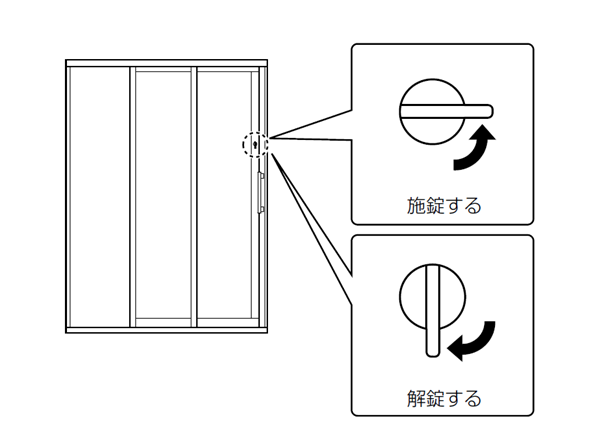 施錠する

解錠する