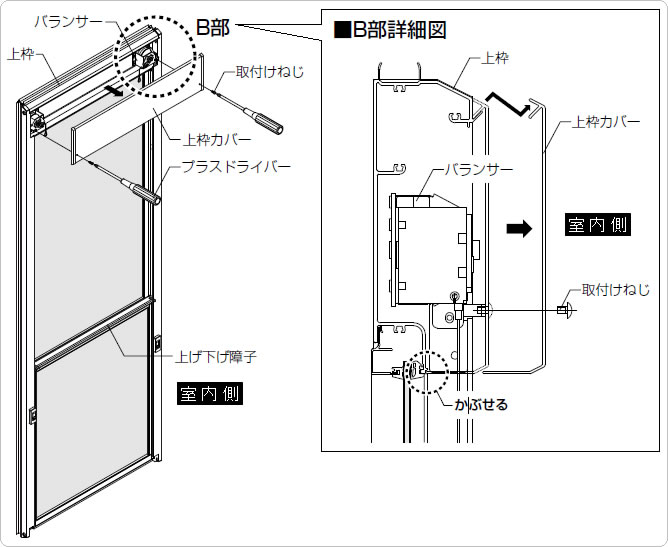 バランサー
B部
上枠
取付けねじ
上枠カバー
プラスドライバー
上げ下げ障子
室内側

■B部詳細図
上枠
上枠カバー
バランサー
室内側
取付けねじ
かぶせる