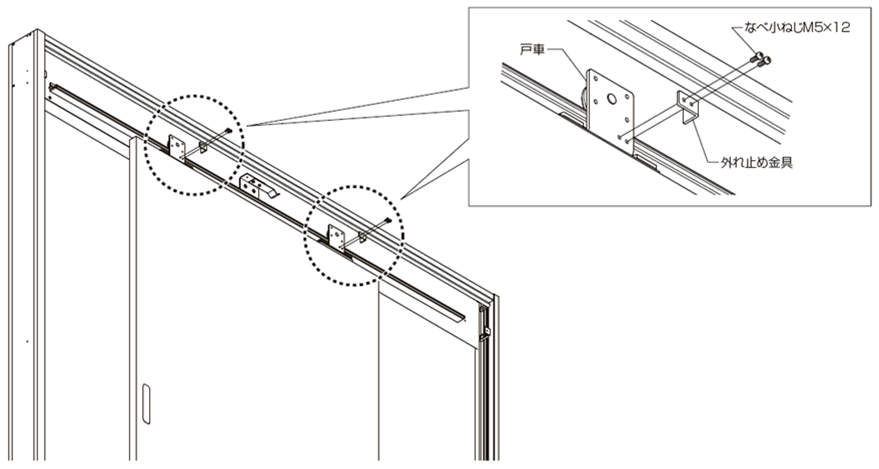 なべ小ねじM5×12

戸車

外れ止め金具