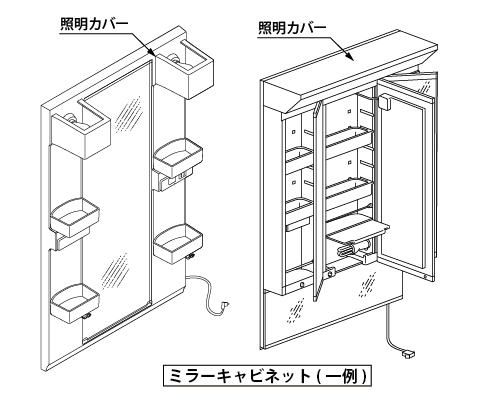 照明カバー

照明カバー

ミラーキャビネット(一例)