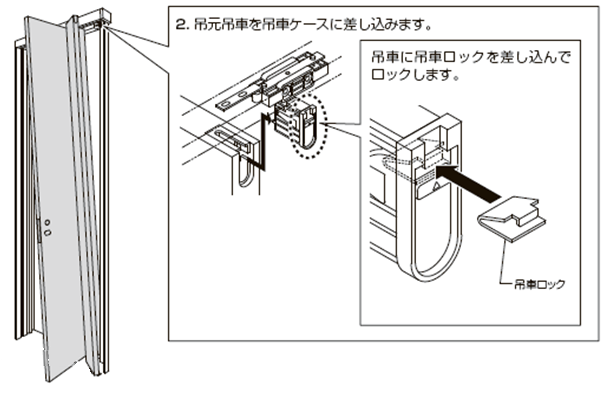 2. 吊元吊車を吊車ケースに差し込みます。

吊車に吊車ロックを差し込んでロックします。

吊車ロック